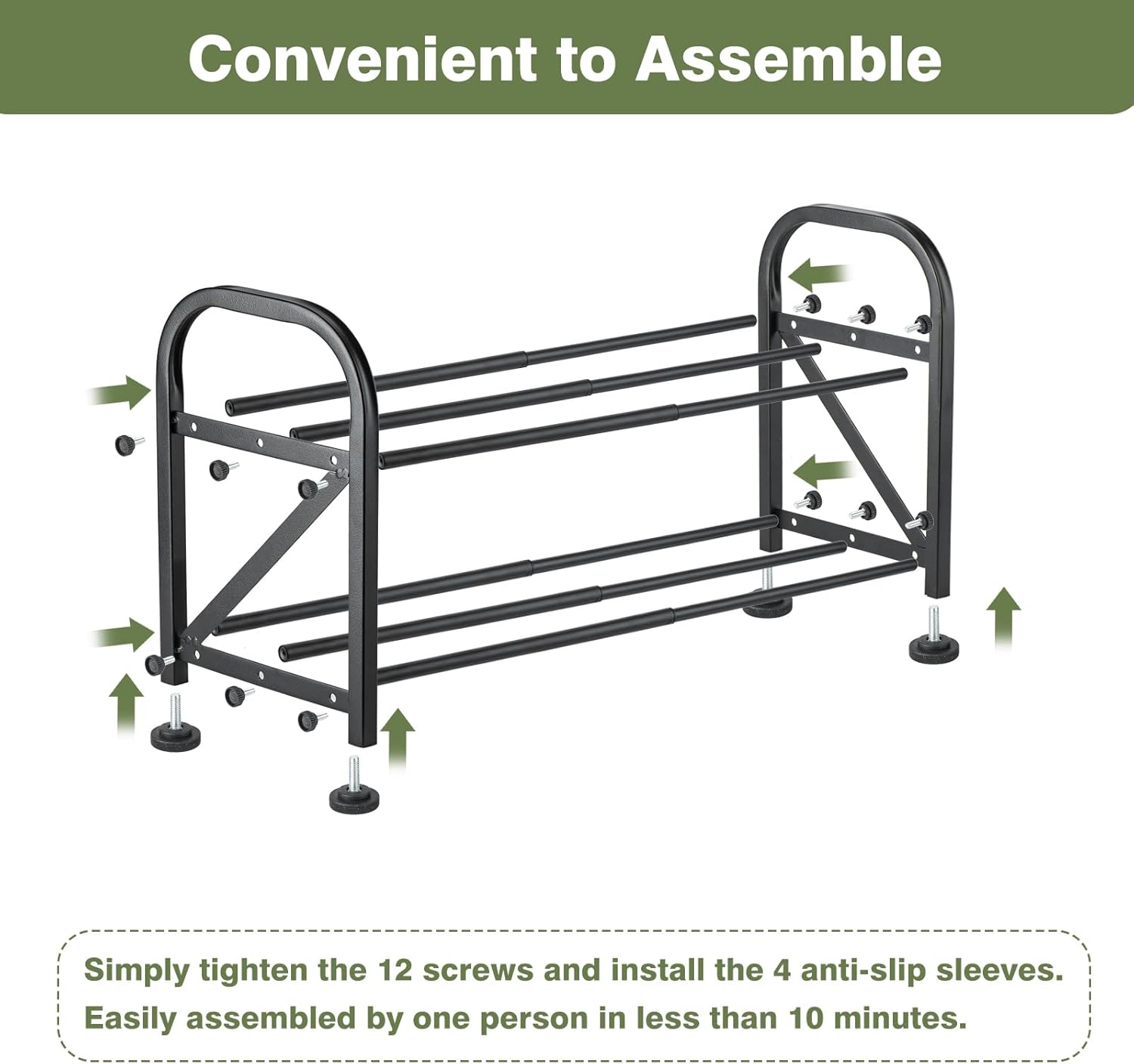 Convenient to Assemble

Simply tighten the 12 screws and install the 4 anti-slip sleeves.
Easily assembled by one person in less than 10 minutes.