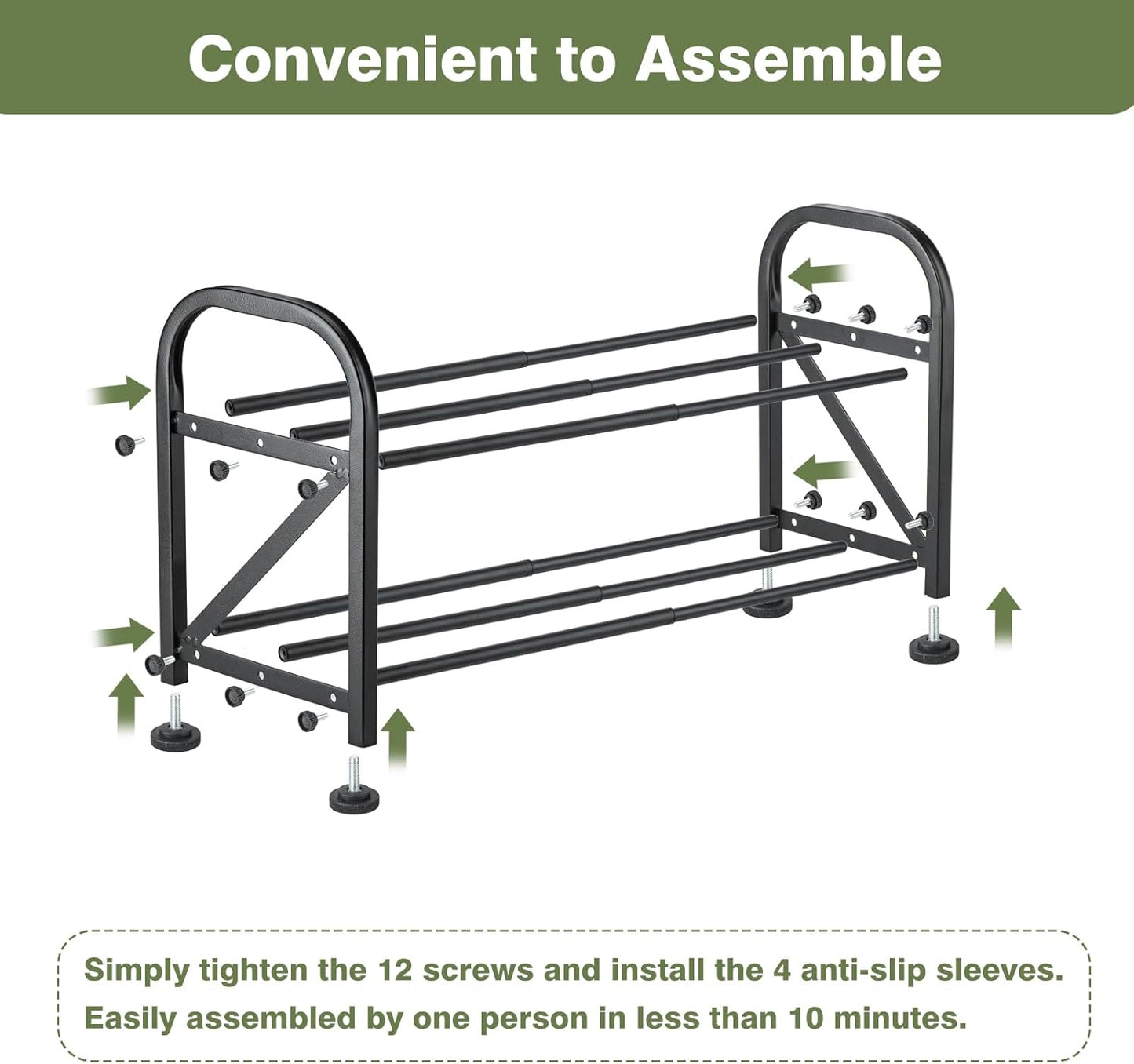 Convenient to Assemble

Simply tighten the 12 screws and install the 4 anti-slip sleeves.
Easily assembled by one person in less than 10 minutes.