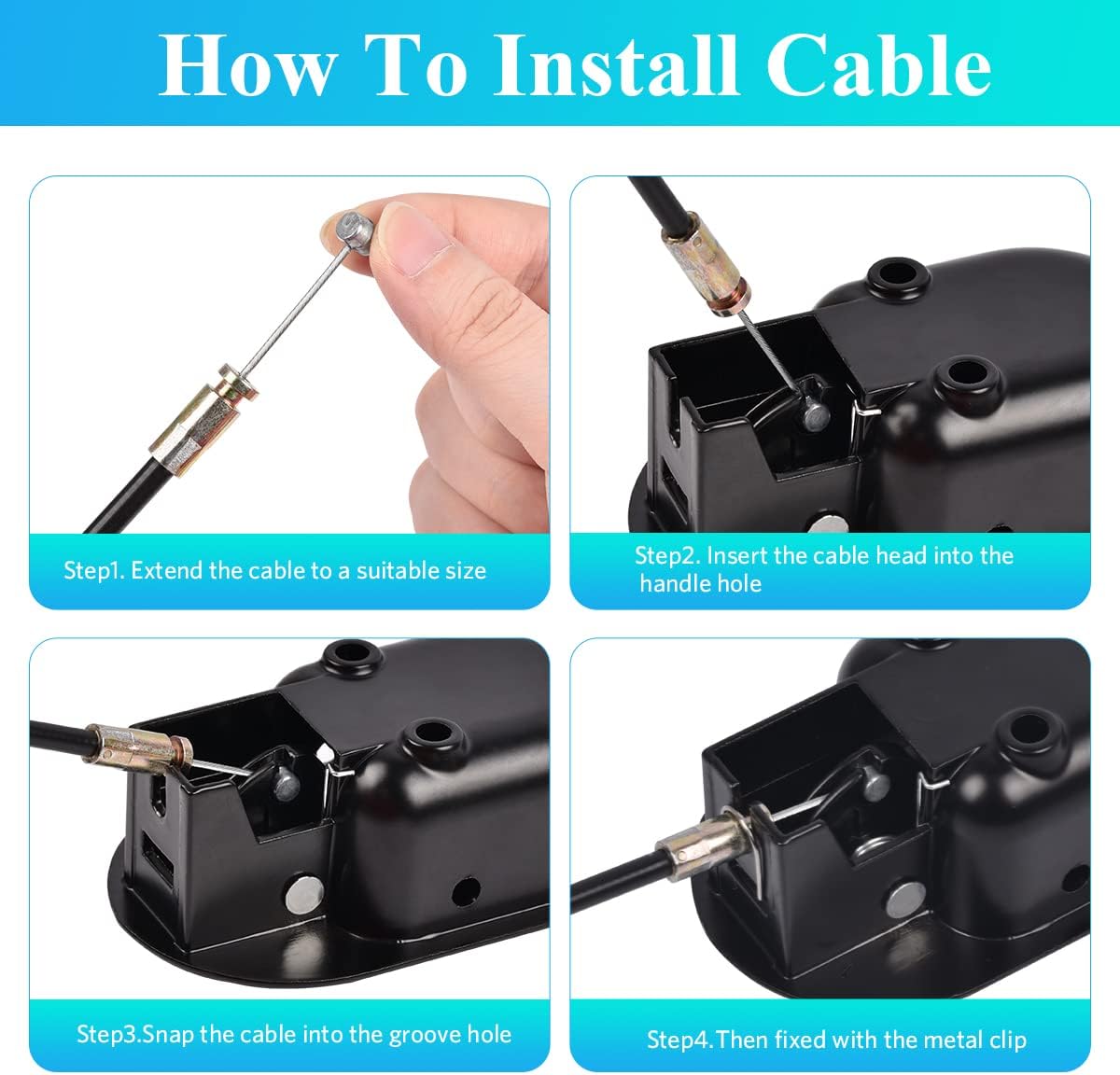 How To Install Cable

Step1. Extend the cable to a suitable size

Step2. Insert the cable head into the handle hole

Step3.Snap the cable into the groove hole

Step4.Then fixed with the metal clip