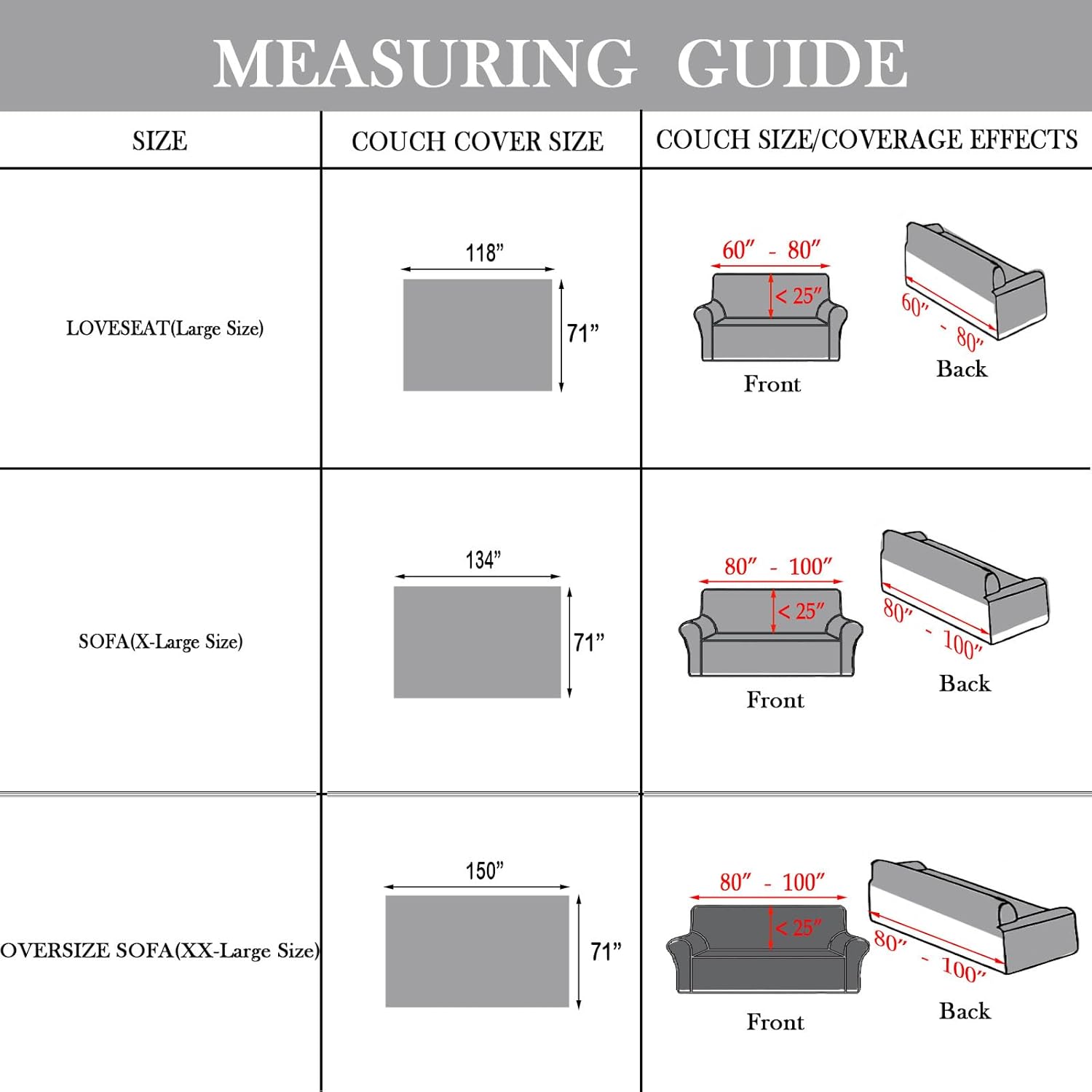 MEASURING GUIDE

| SIZE | COUCH COVER SIZE | COUCH SIZE/COVERAGE EFFECTS |
|---|---|---|
| LOVESEAT(Large Size) | 118” 71” | 60″ - 80″ < 25″ Front 60″ - 80″ Back |
| SOFA(X-Large Size) | 134” 71” | 80″ - 100″ < 25″ Front 80″ - 100″ Back |
| OVERSIZE SOFA(XX-Large Size) | 150” 71” | 80″ - 100″ < 25″ Front 80″ - 100″ Back |