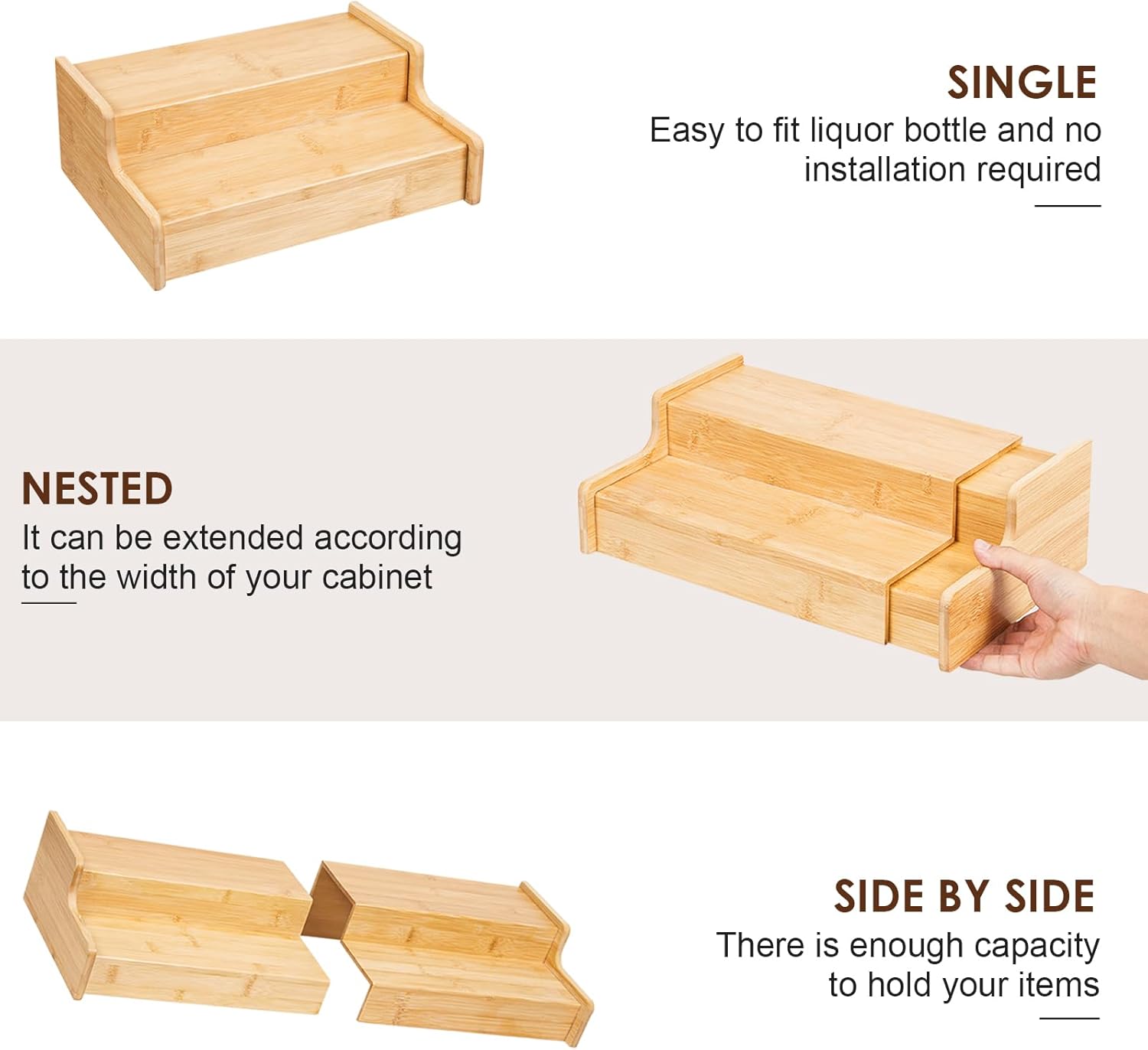 SINGLE
Easy to fit liquor bottle and no installation required

NESTED
It can be extended according to the width of your cabinet

SIDE BY SIDE
There is enough capacity to hold your items