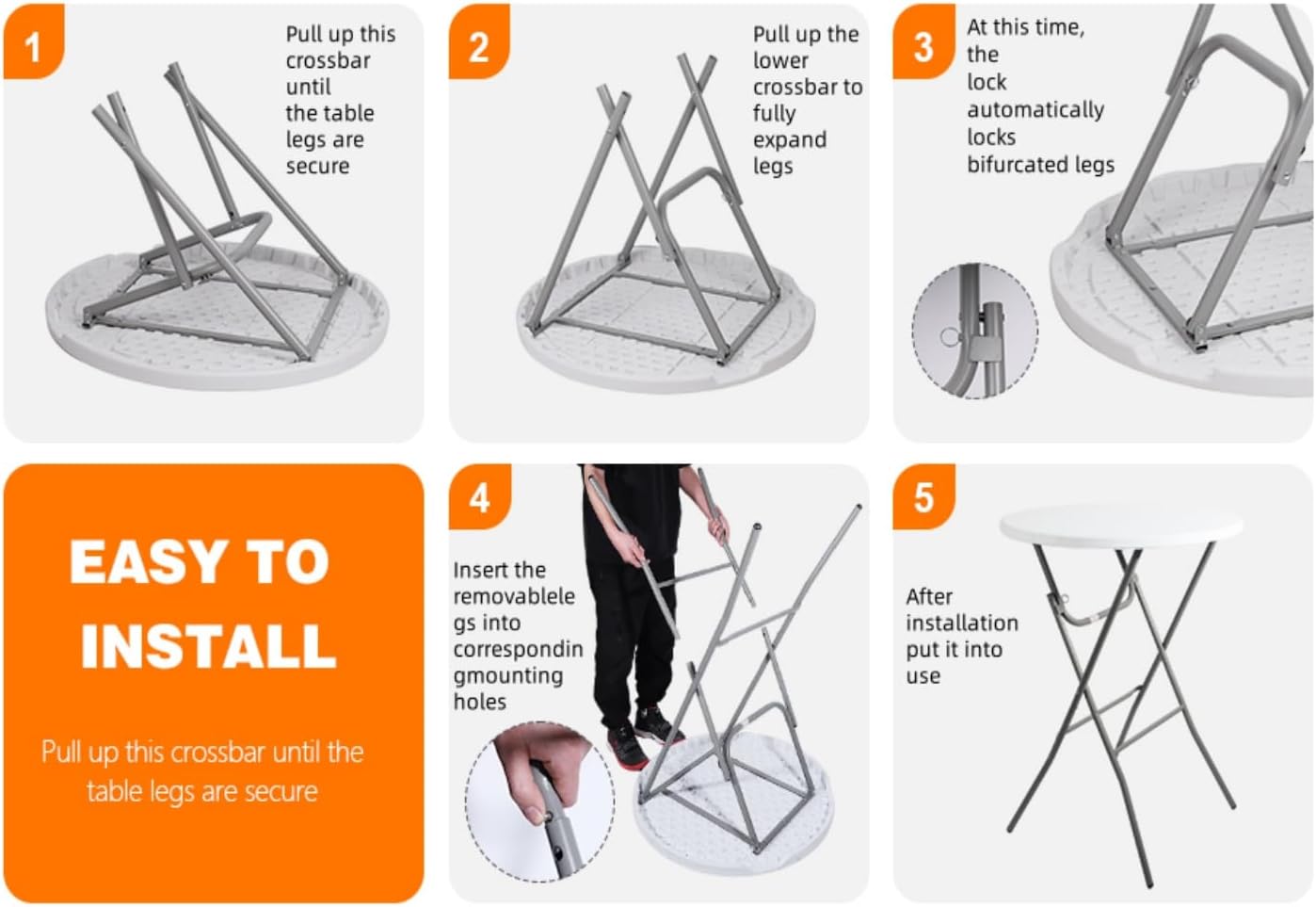 1

Pull up this crossbar until the table legs are secure

2

Pull up the lower crossbar to fully expand legs

3

At this time, the lock automatically locks bifurcated legs

EASY TO INSTALL

Pull up this crossbar until the table legs are secure

4

Insert the removablele gs into correspondin gmounting holes

5

After installation put it into use