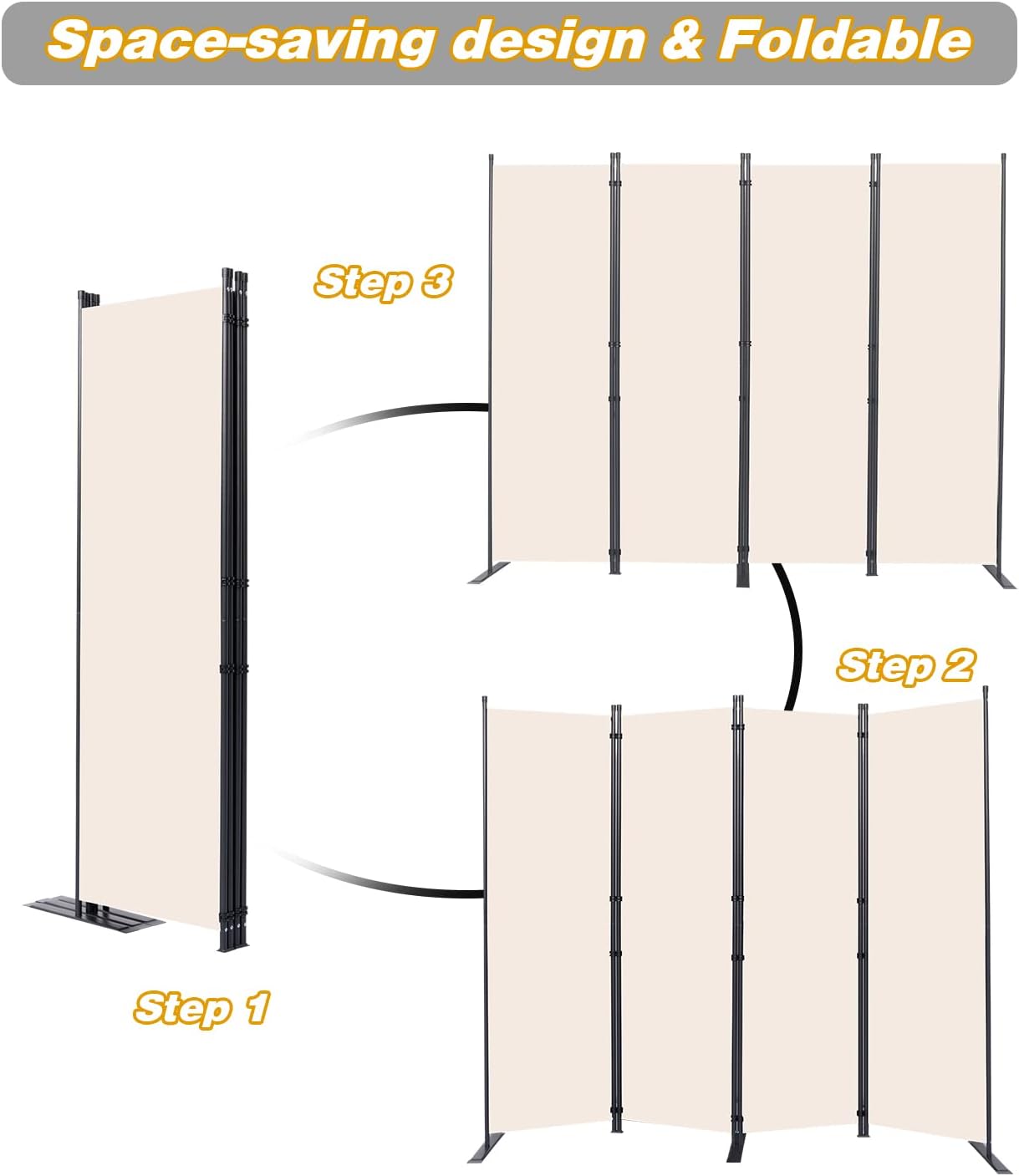 Space-saving design & Foldable

Step 3

Step 2

Step 1