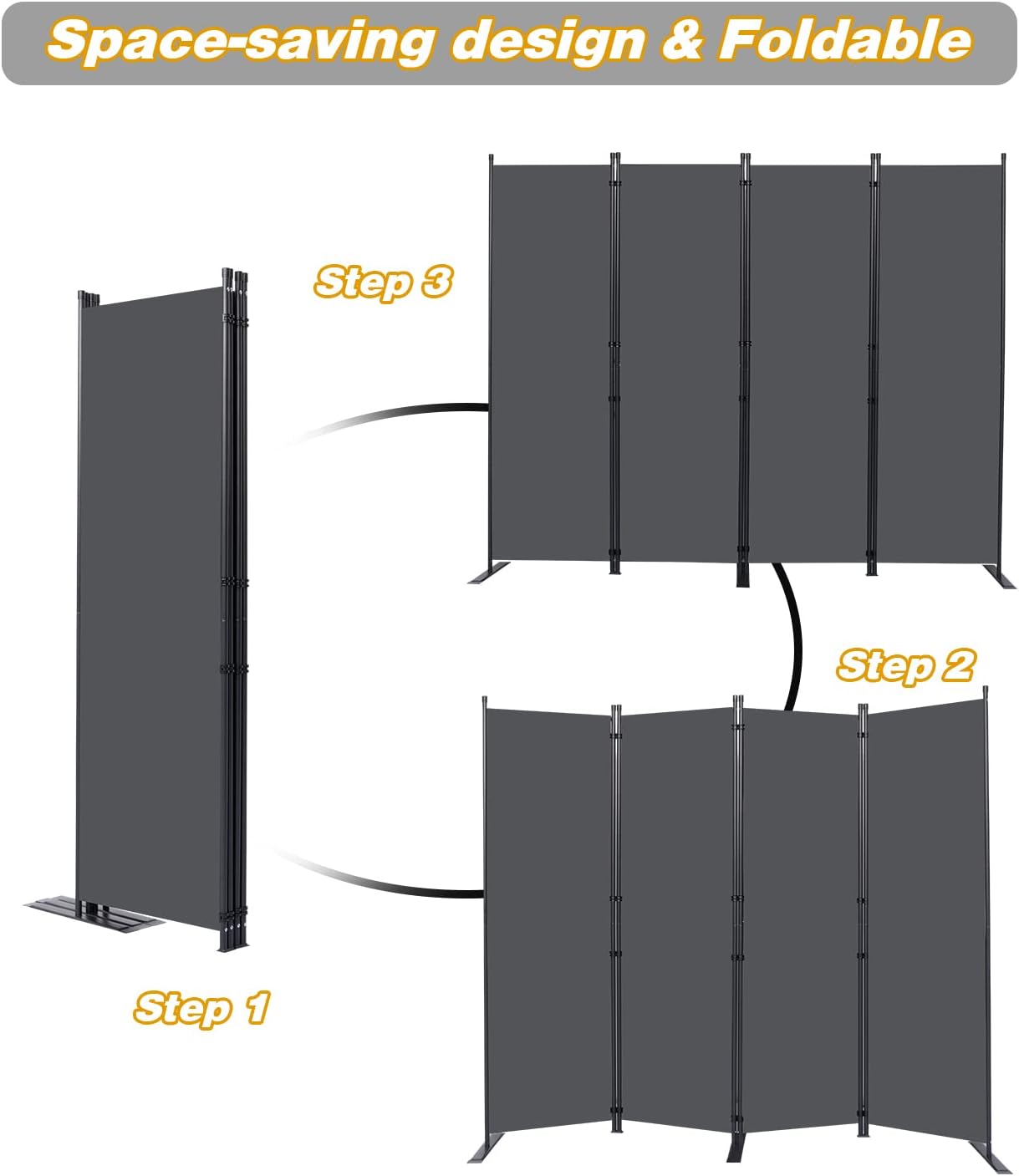 Space-saving design & Foldable

Step 3

Step 2

Step 1