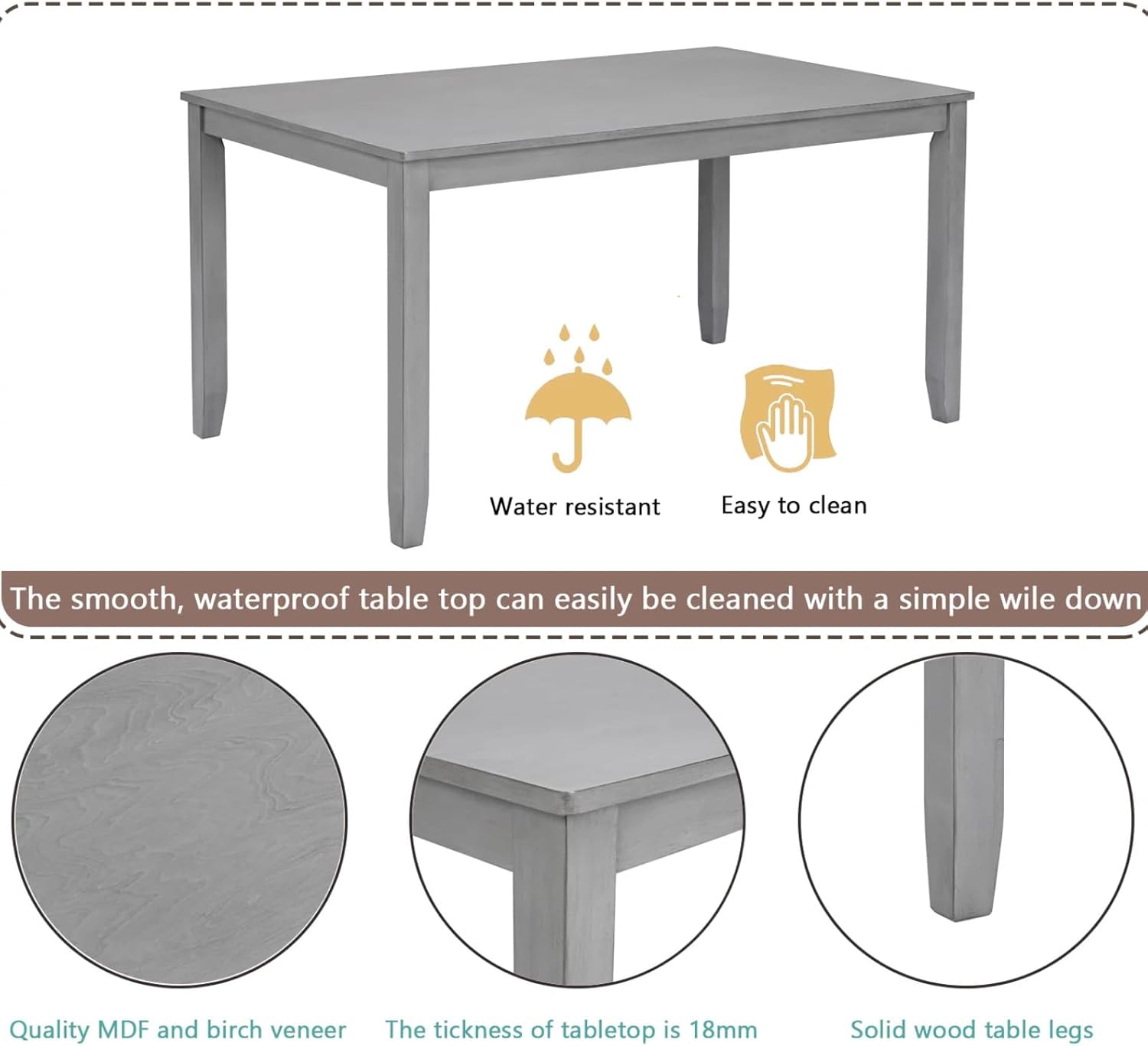 Water resistant

Easy to clean

The smooth, waterproof table top can easily be cleaned with a simple wile down

Quality MDF and birch veneer

The tickness of tabletop is 18mm

Solid wood table legs