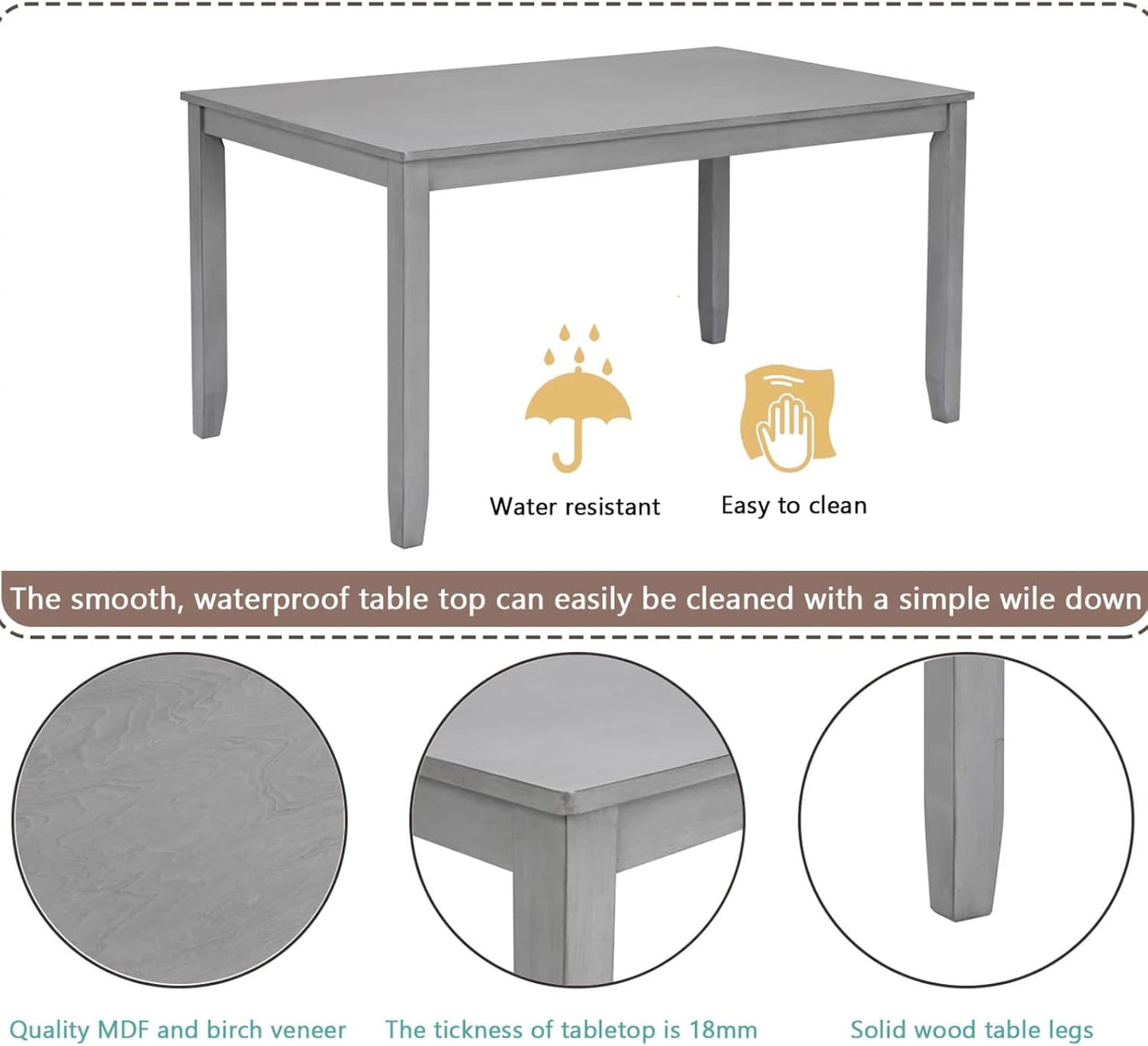 Water resistant

Easy to clean

The smooth, waterproof table top can easily be cleaned with a simple wile down

Quality MDF and birch veneer

The tickness of tabletop is 18mm

Solid wood table legs