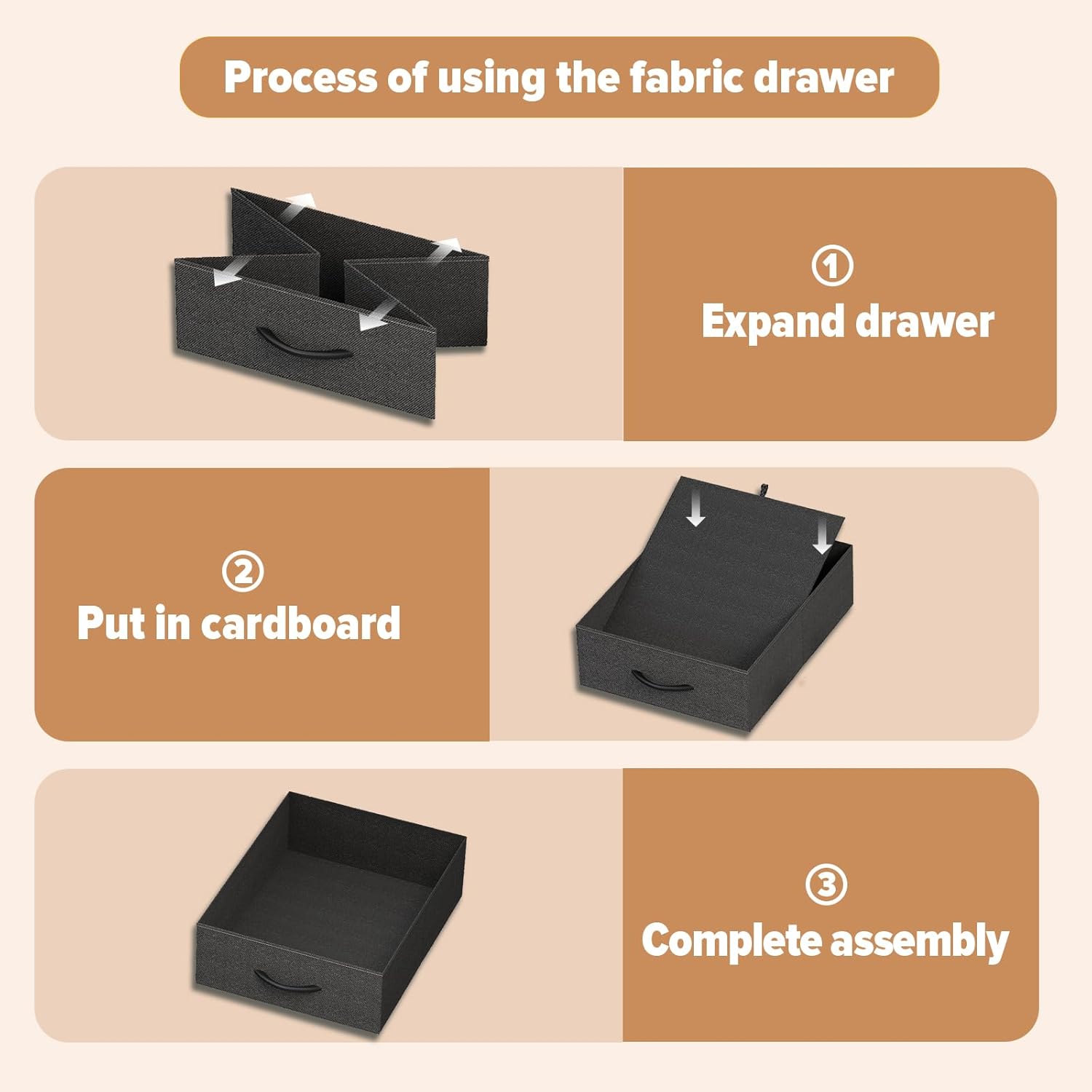 Process of using the fabric drawer

①
Expand drawer

②
Put in cardboard

③
Complete assembly