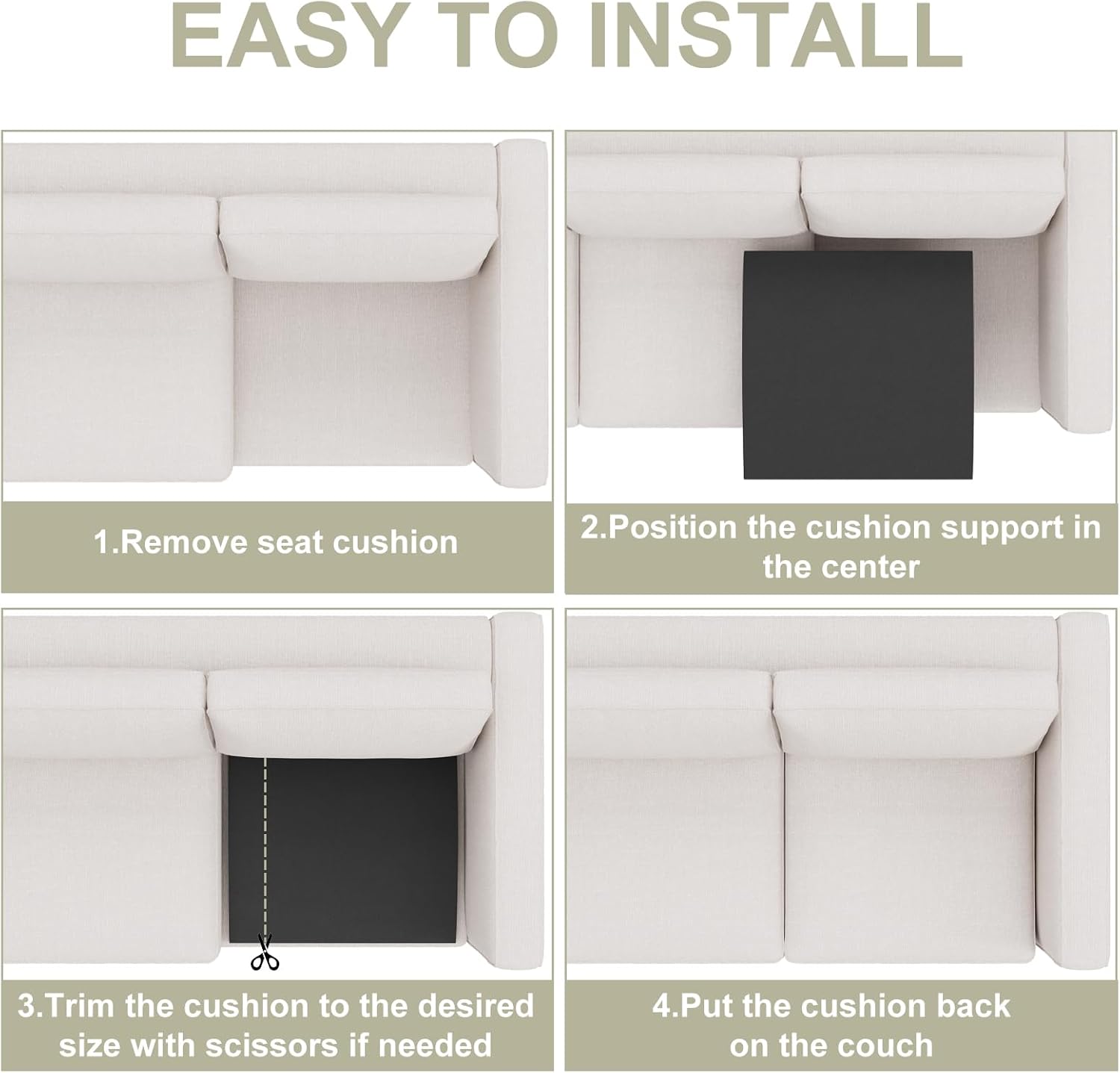 EASY TO INSTALL

1.Remove seat cushion

2.Position the cushion support in the center

3.Trim the cushion to the desired size with scissors if needed

4.Put the cushion back on the couch