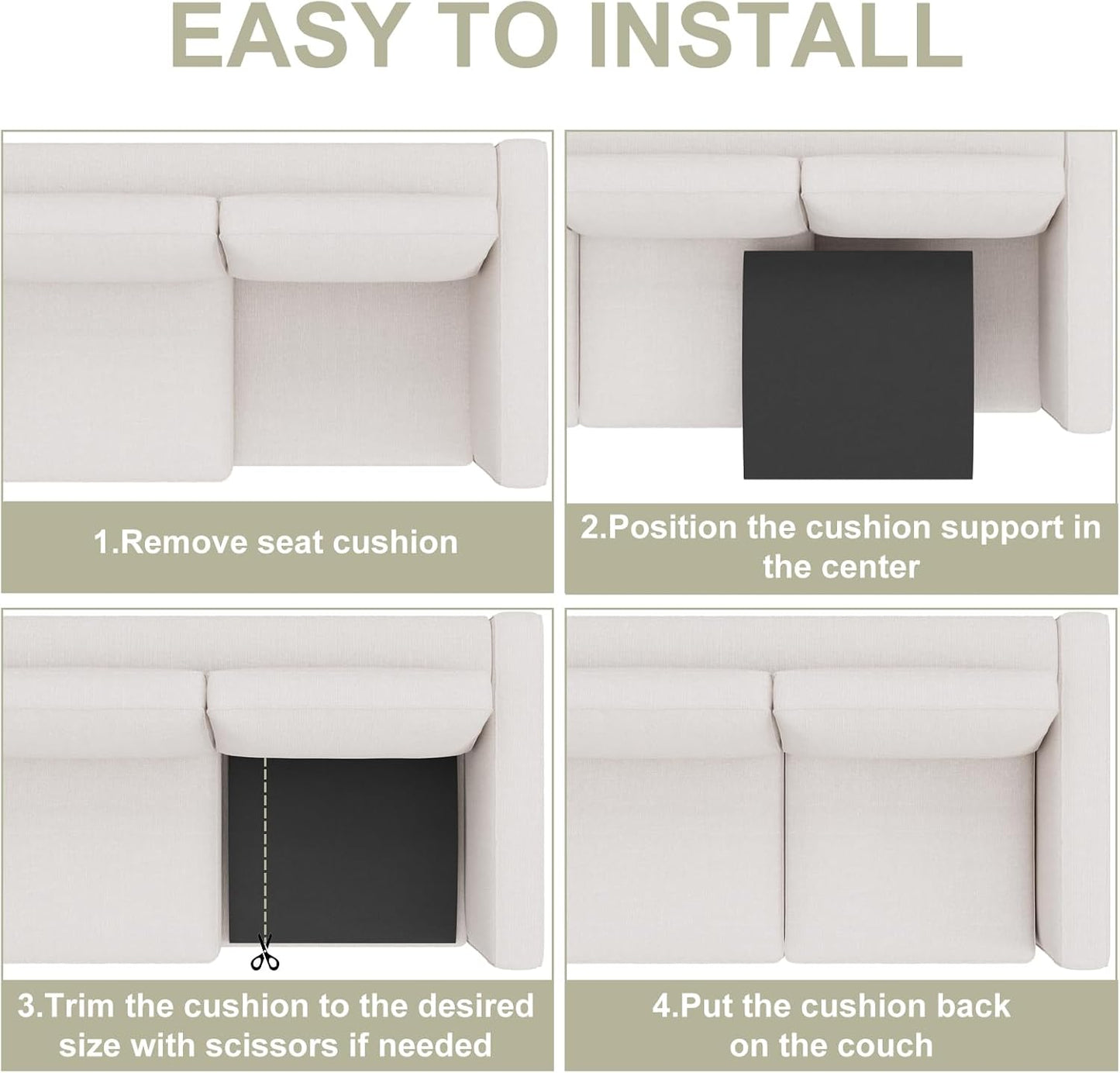 EASY TO INSTALL

1.Remove seat cushion

2.Position the cushion support in the center

3.Trim the cushion to the desired size with scissors if needed

4.Put the cushion back on the couch