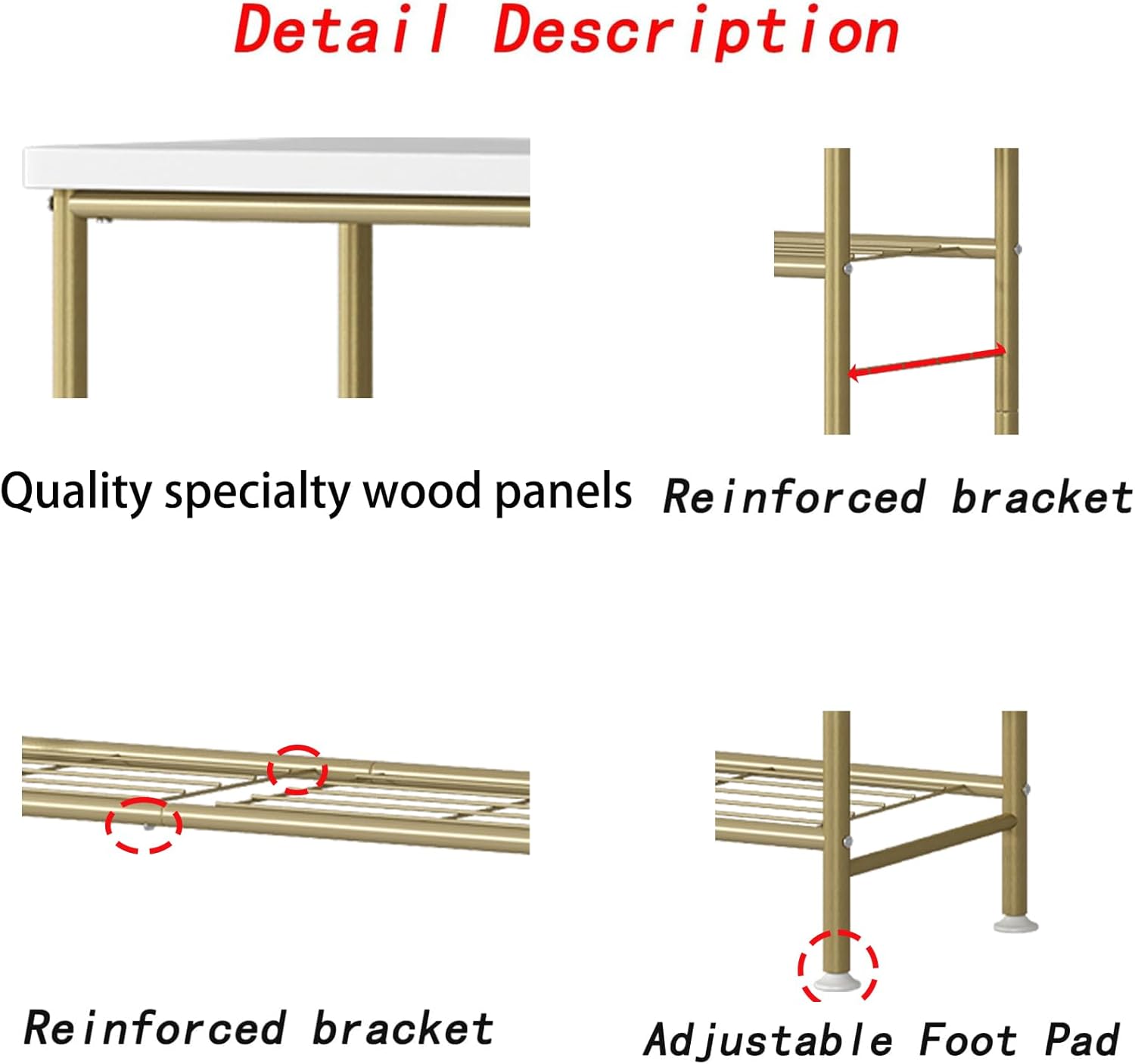 Detail Description

Quality specialty wood panels

Reinforced bracket

Reinforced bracket

Adjustable Foot Pad