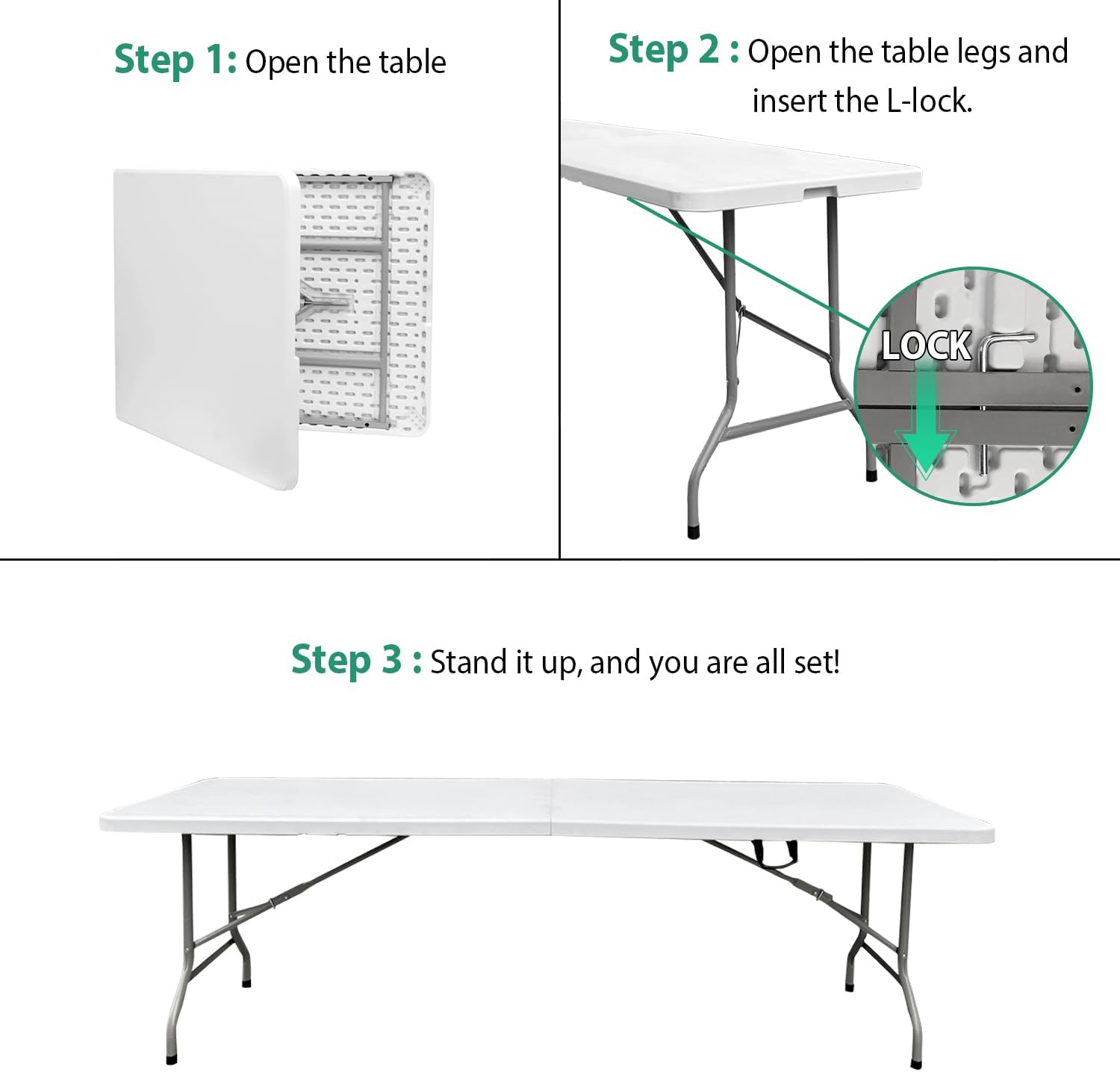 Step 1: Open the table

Step 2 : Open the table legs and insert the L-lock.

LOCK

Step 3 : Stand it up, and you are all set!