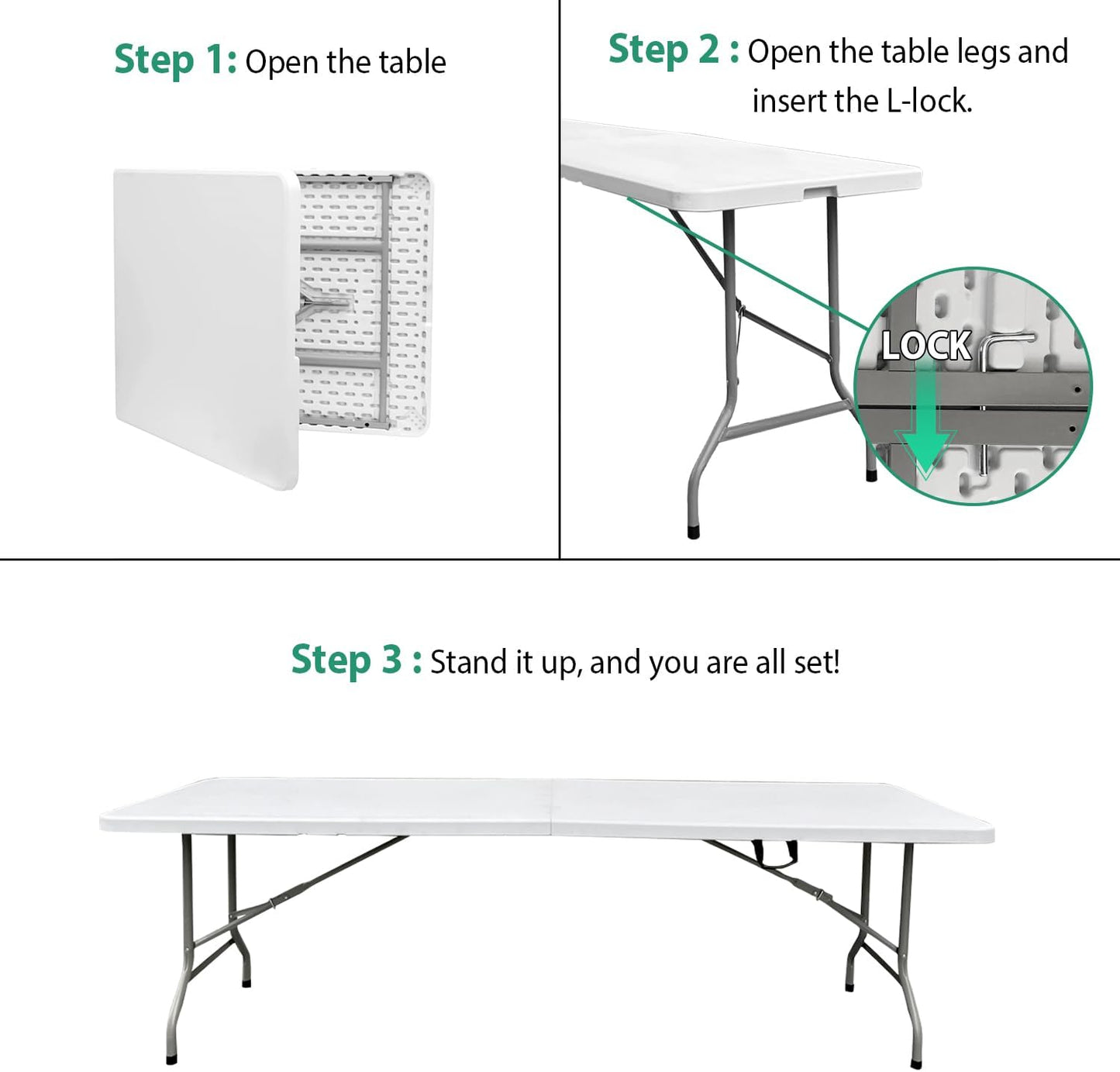 Step 1: Open the table

Step 2 : Open the table legs and insert the L-lock.

LOCK

Step 3 : Stand it up, and you are all set!