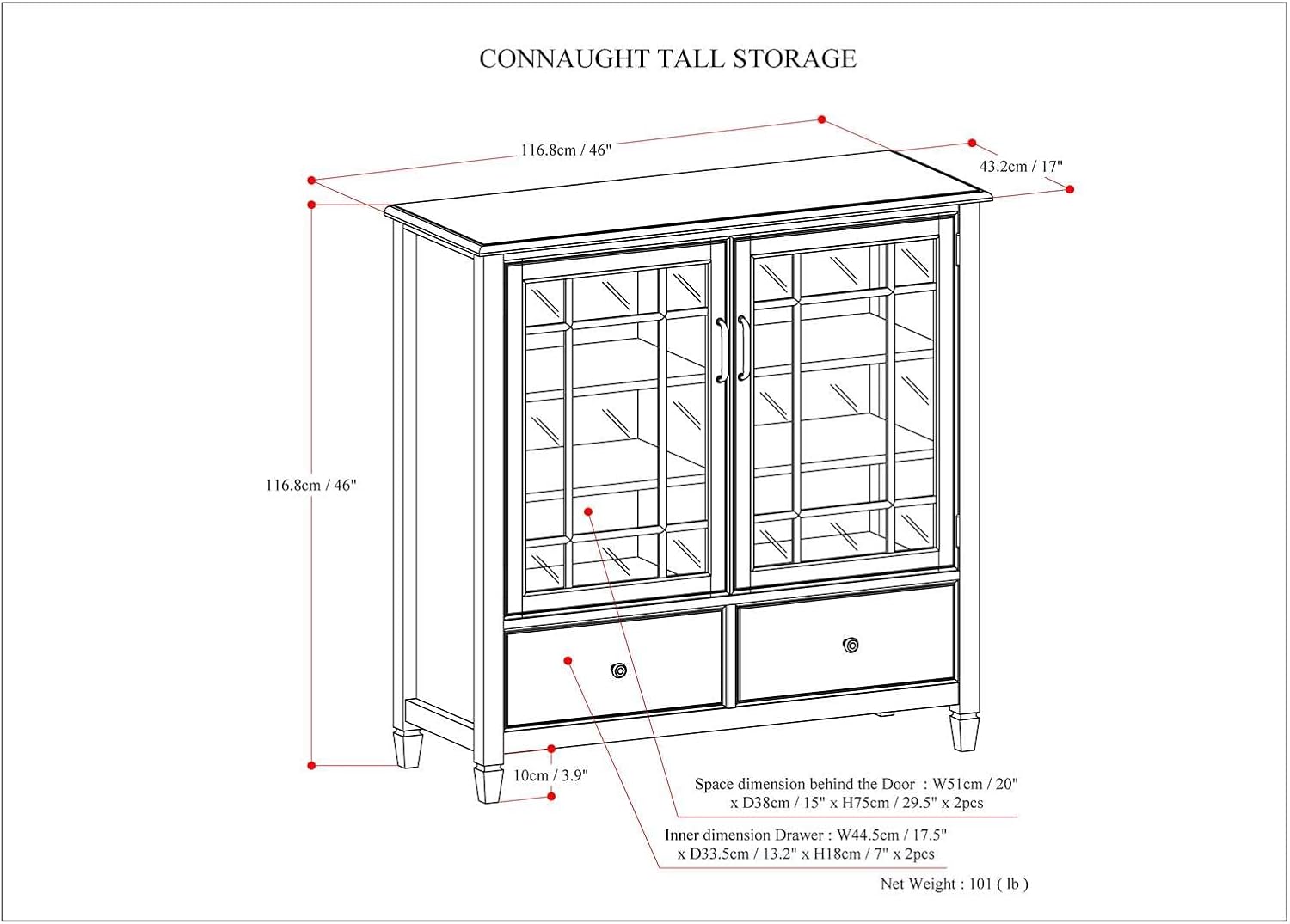 CONNAUGHT TALL STORAGE

116.8cm / 46"

43.2cm / 17"

116.8cm / 46"

10cm / 3.9"

Space dimension behind the Door : W51cm / 20" x D38cm / 15" x H75cm / 29.5" x 2pcs

Inner dimension Drawer : W44.5cm / 17.5" x D33.5cm / 13.2" x H18cm / 7" x 2pcs

Net Weight : 101 ( lb )