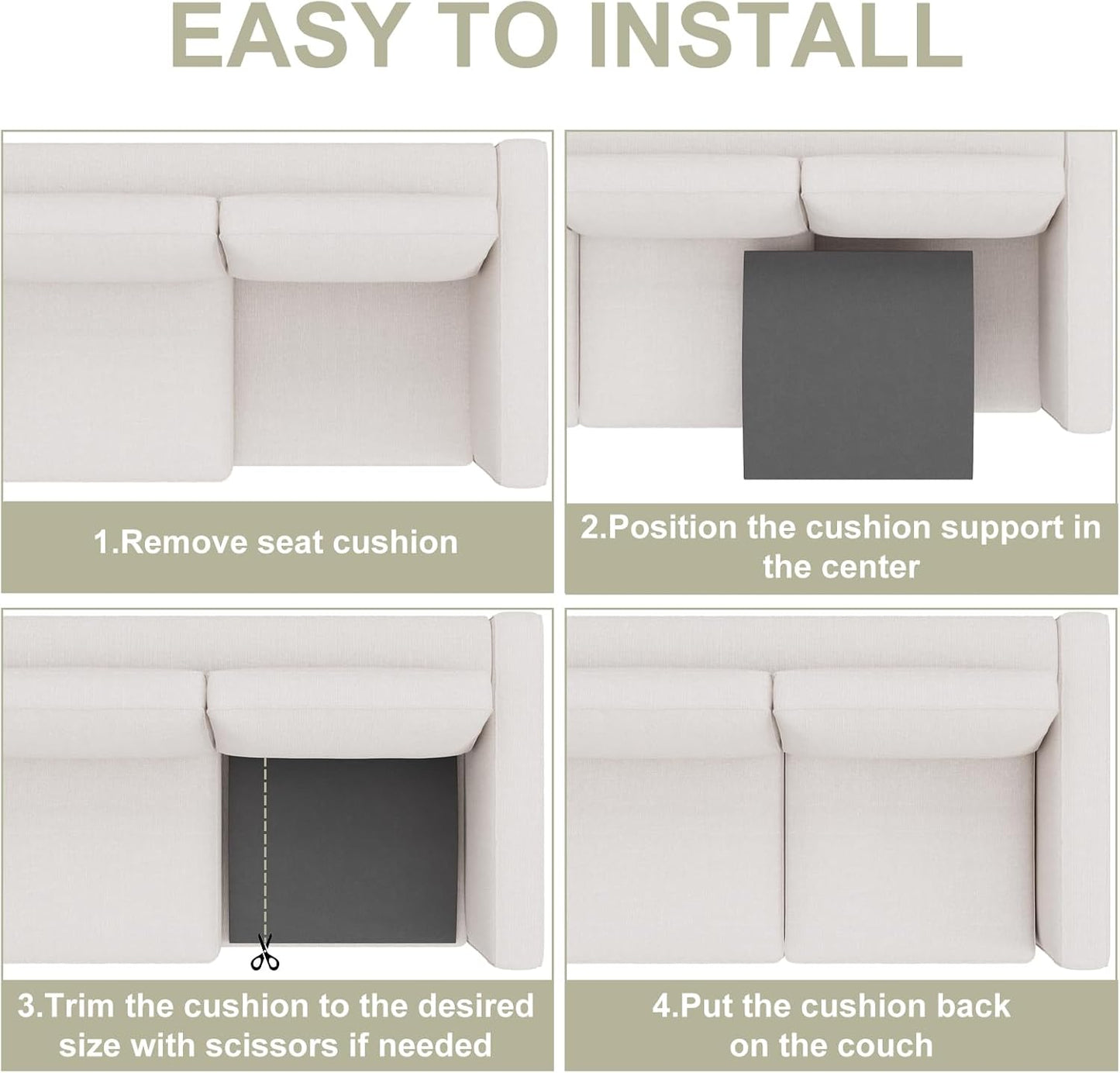 EASY TO INSTALL

1.Remove seat cushion

2.Position the cushion support in the center

3.Trim the cushion to the desired size with scissors if needed

4.Put the cushion back on the couch