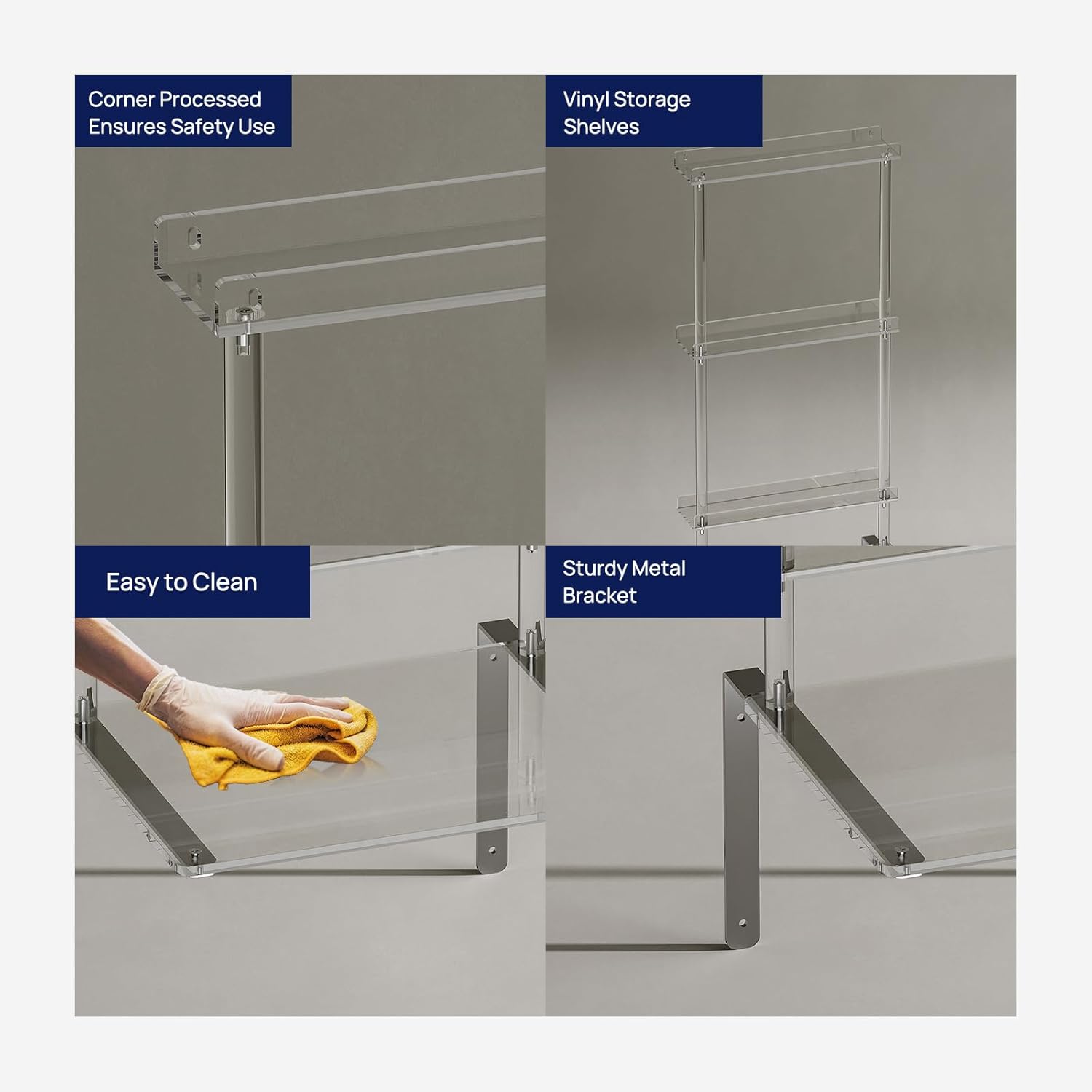 Corner Processed Ensures Safety Use

Vinyl Storage Shelves

Easy to Clean

Sturdy Metal Bracket