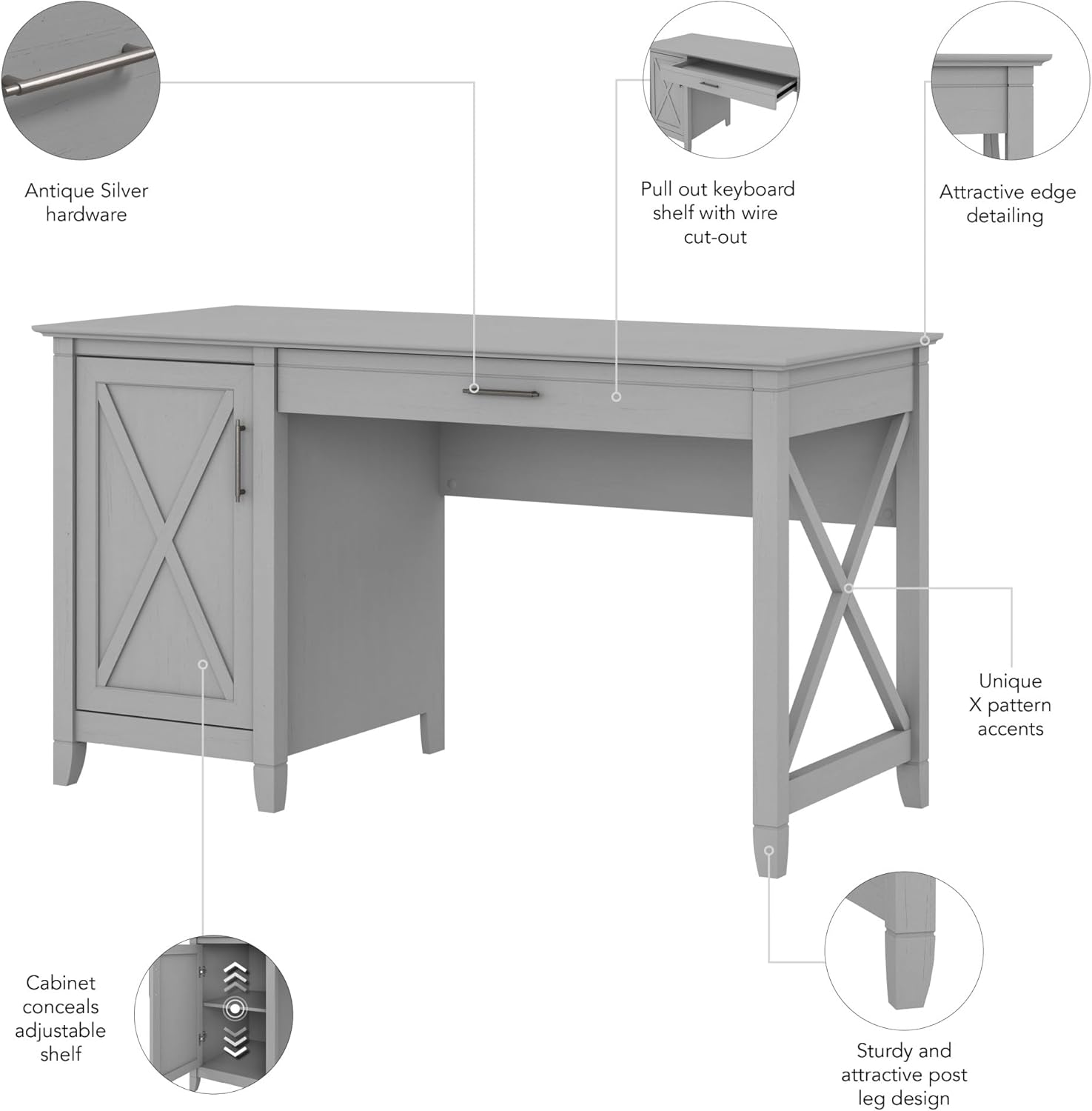 Antique Silver hardware

Pull out keyboard shelf with wire cut-out

Attractive edge detailing

Unique X pattern accents

Cabinet conceals adjustable shelf

Sturdy and attractive post leg design