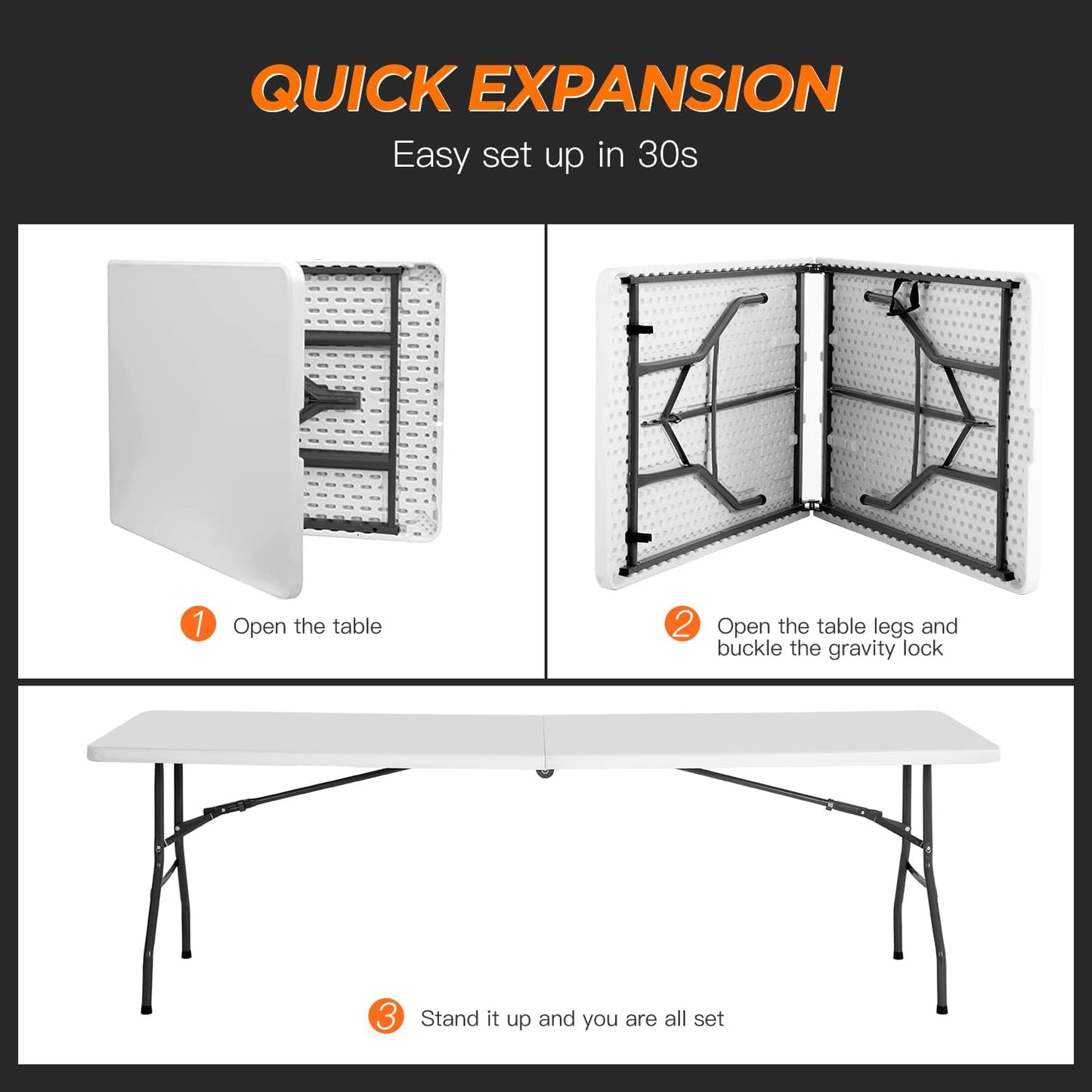 QUICK EXPANSION

Easy set up in 30s

1 Open the table

2 Open the table legs and buckle the gravity lock

3 Stand it up and you are all set