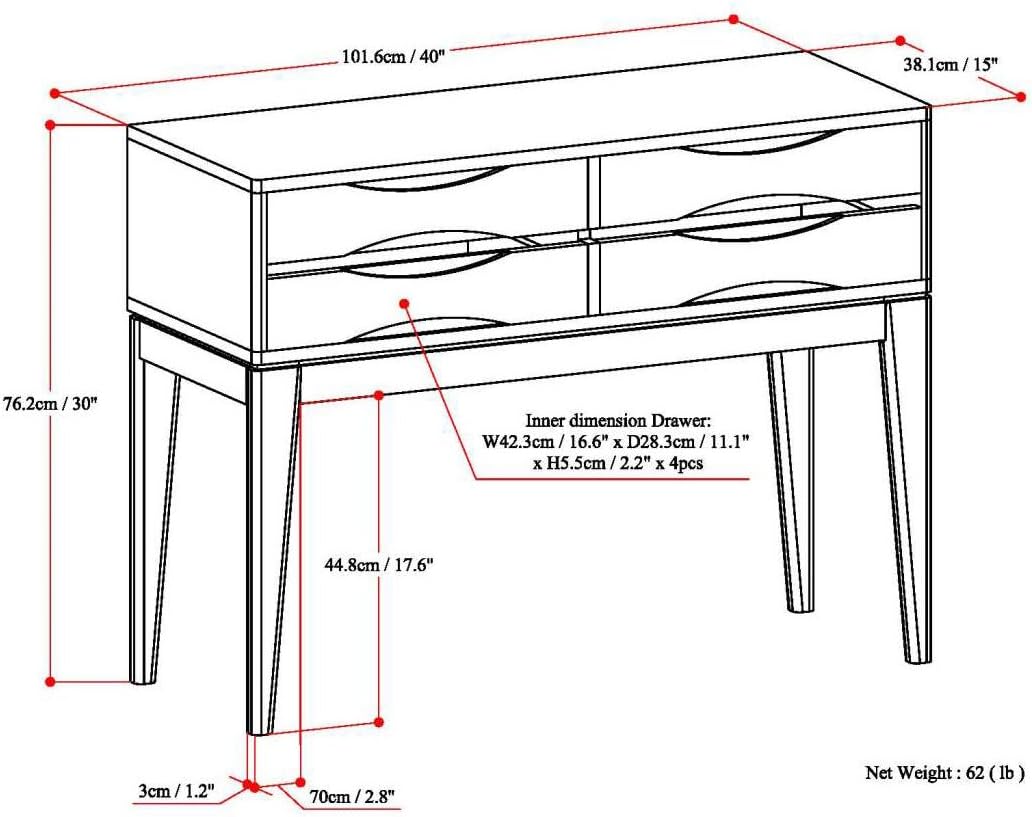 101.6cm / 40"

38.1cm / 15"

76.2cm / 30"

Inner dimension Drawer:
W42.3cm / 16.6" x D28.3cm / 11.1"
x H5.5cm / 2.2" x 4pcs

44.8cm / 17.6"

3cm / 1.2"

70cm / 2.8"

Net Weight : 62 ( lb )