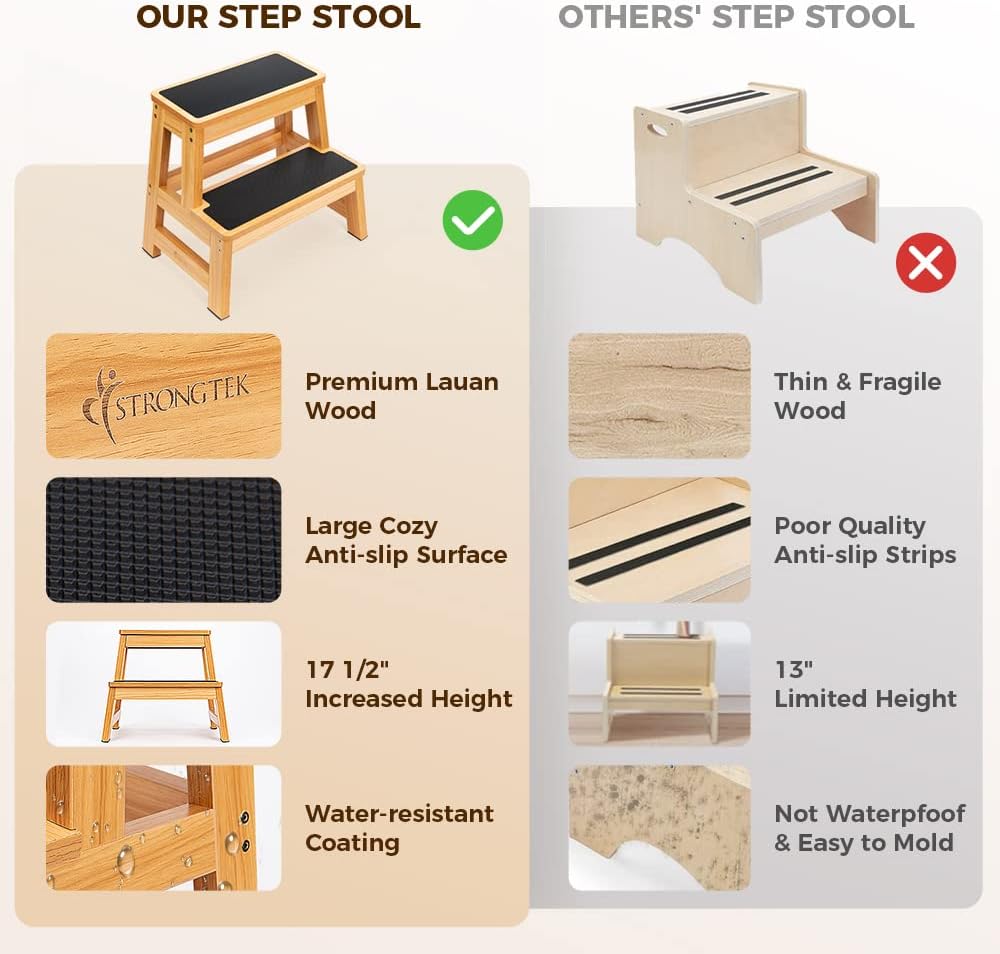 OUR STEP STOOL

STRONGTEK

Premium Lauan Wood

Large Cozy Anti-slip Surface

17 1/2" Increased Height

Water-resistant Coating

OTHERS' STEP STOOL

Thin & Fragile Wood

Poor Quality Anti-slip Strips

13" Limited Height

Not Waterpfoof & Easy to Mold