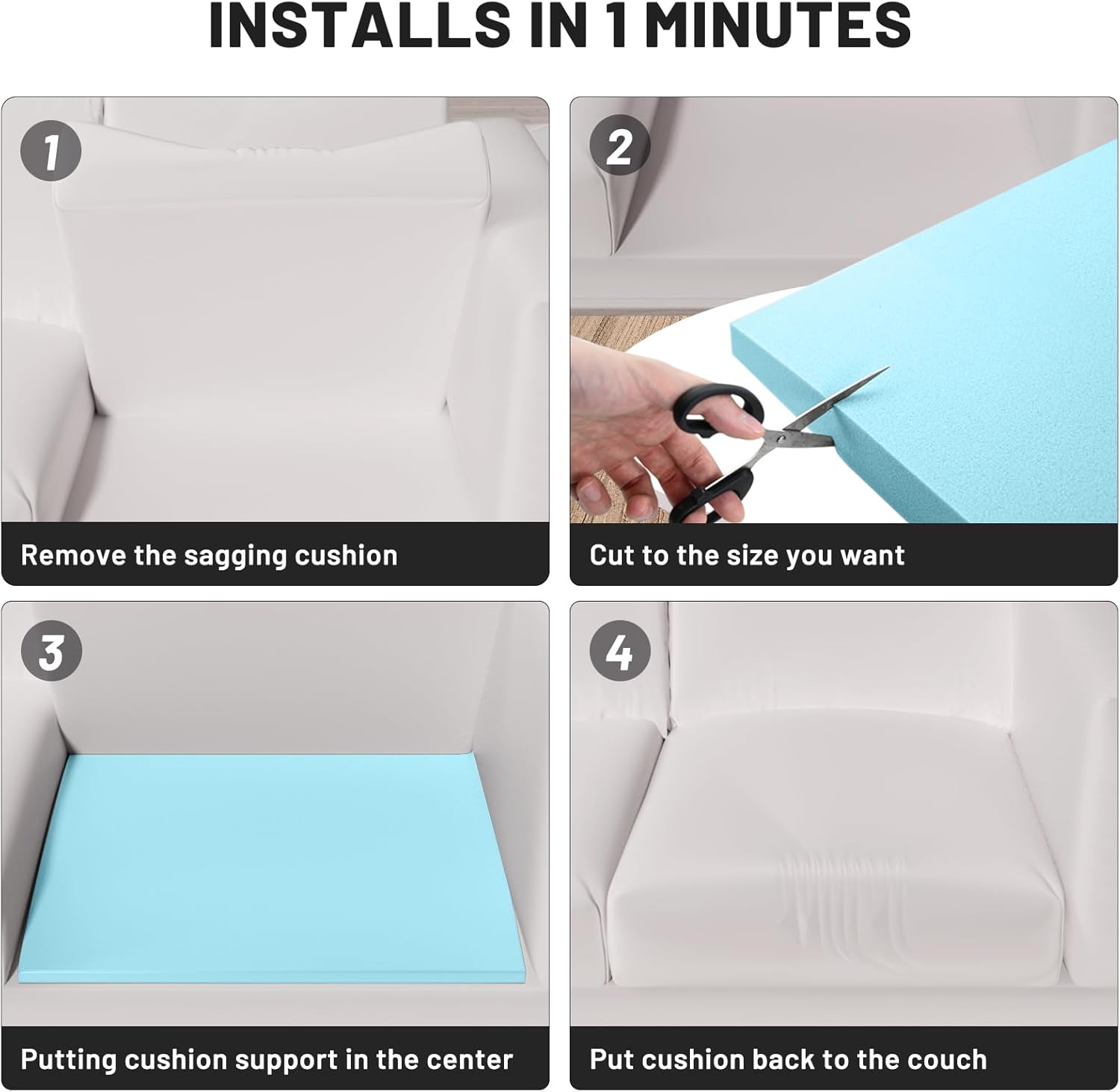 INSTALLS IN 1 MINUTES

1

Remove the sagging cushion

2

Cut to the size you want

3

Putting cushion support in the center

4

Put cushion back to the couch