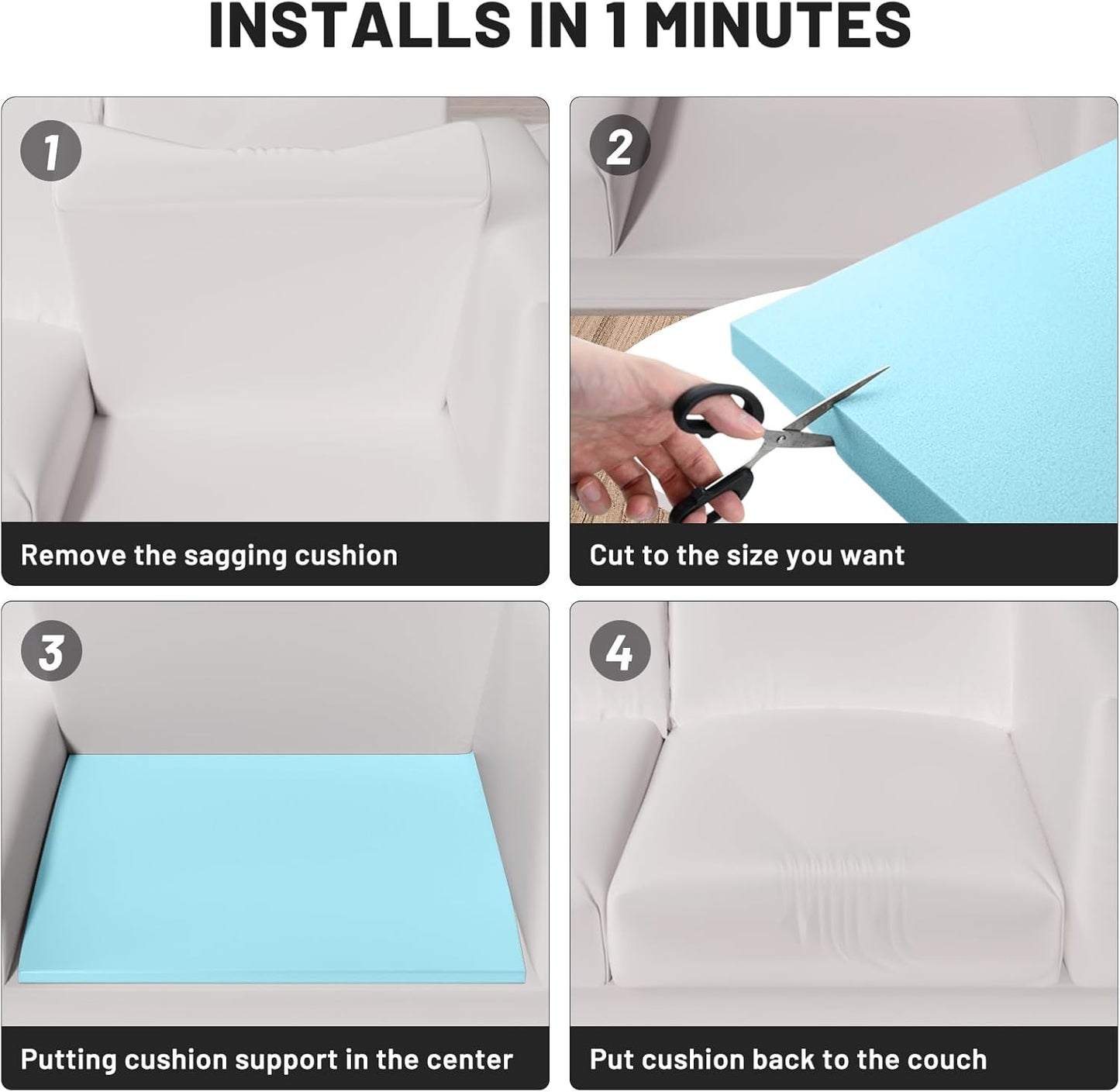 INSTALLS IN 1 MINUTES

1

Remove the sagging cushion

2

Cut to the size you want

3

Putting cushion support in the center

4

Put cushion back to the couch