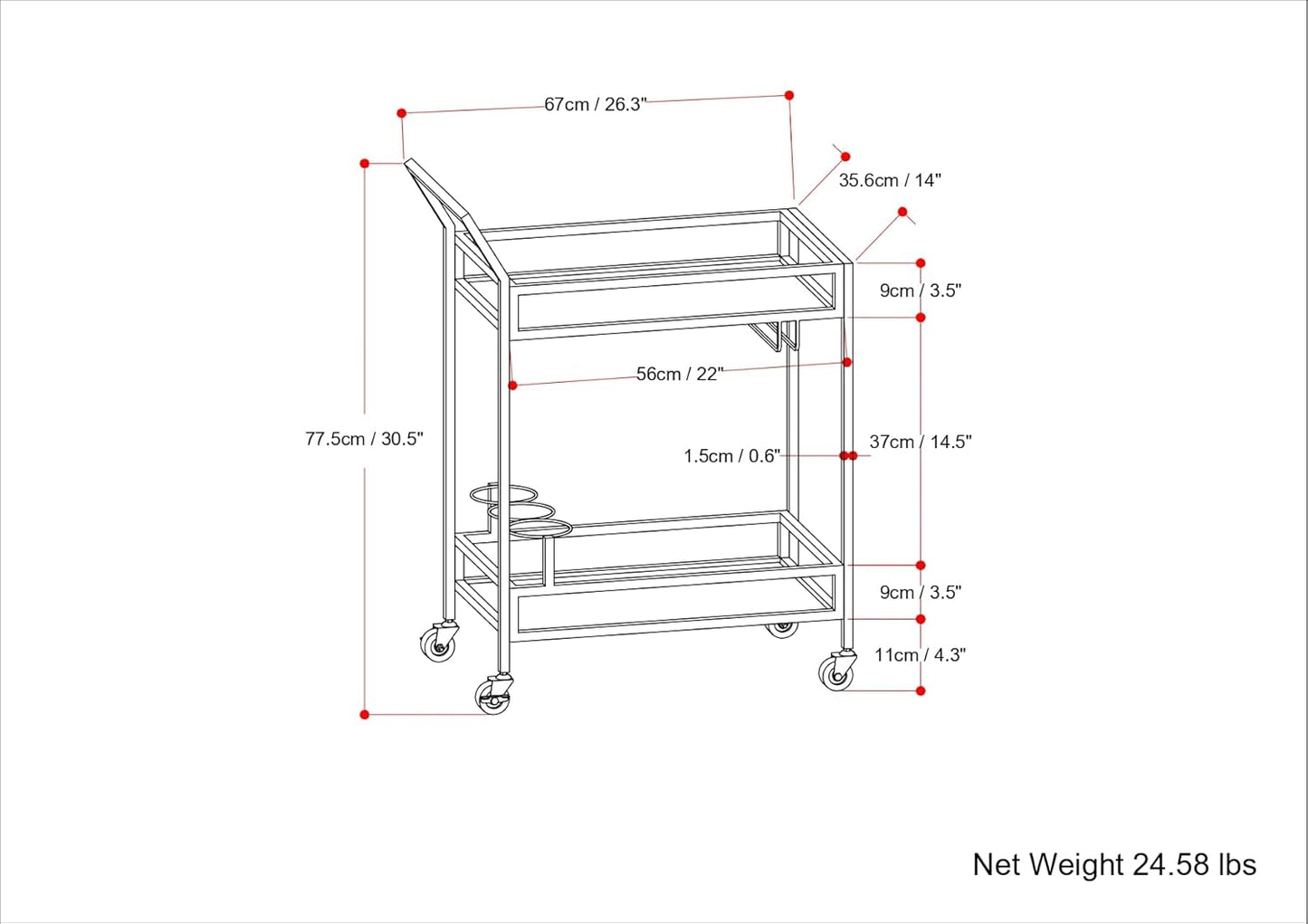 67cm / 26.3"

35.6cm / 14"

9cm / 3.5"

56cm / 22"

77.5cm / 30.5"

1.5cm / 0.6"

37cm / 14.5"

9cm / 3.5"

11cm / 4.3"

Net Weight 24.58 lbs