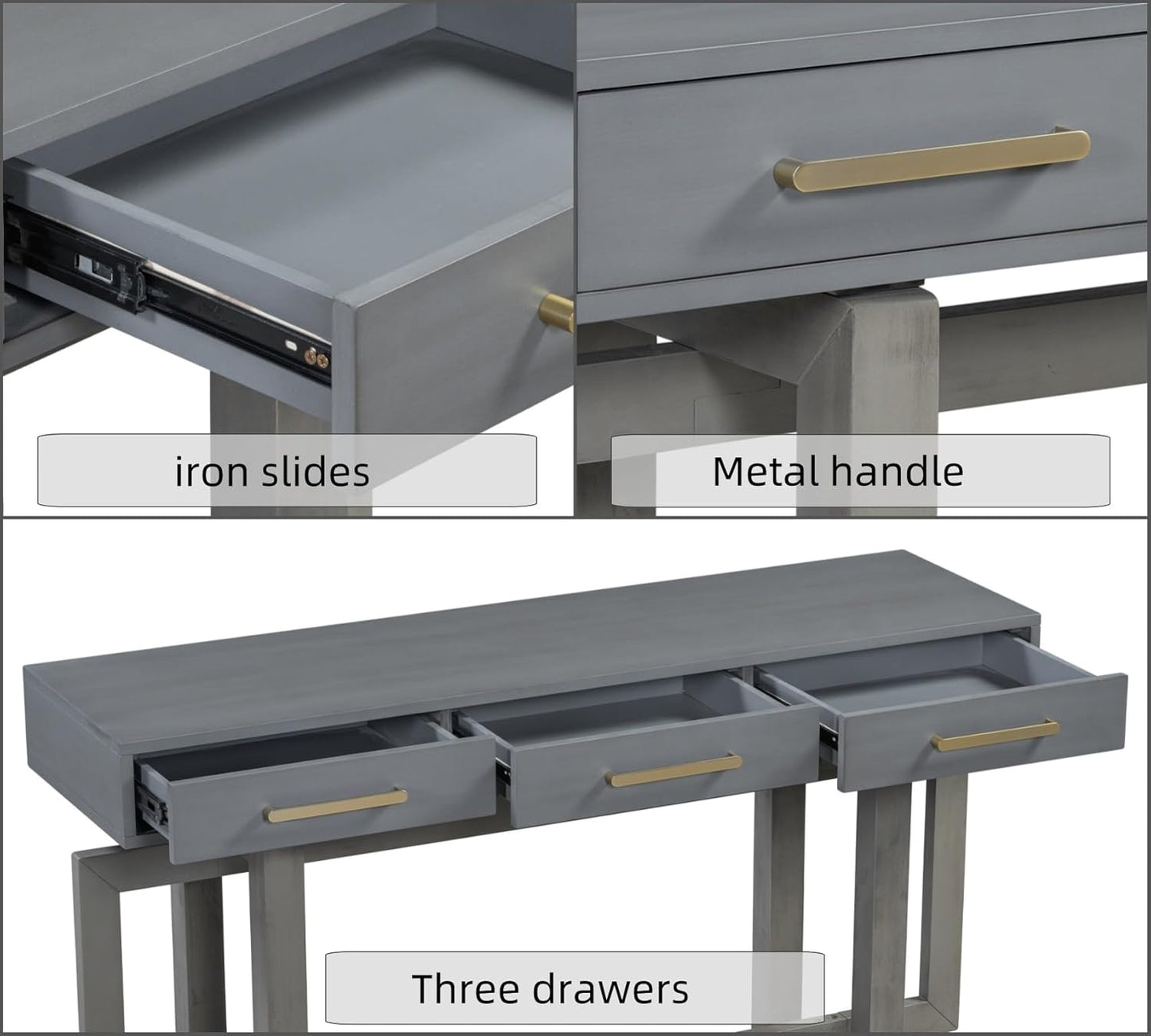 iron slides

Metal handle

Three drawers