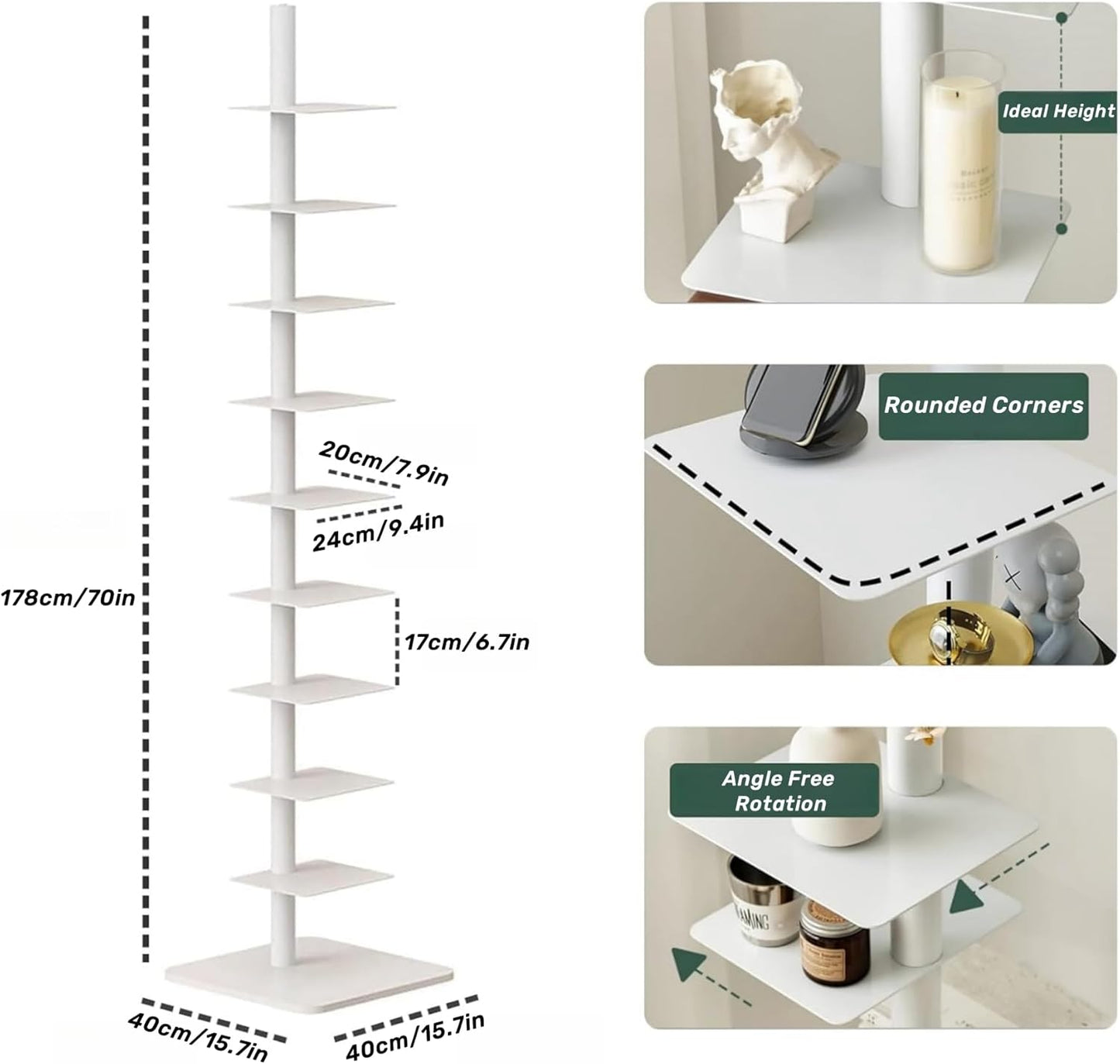 178cm/70in

20cm/7.9in

24cm/9.4in

17cm/6.7in

40cm/15.7in

40cm/15.7in

Ideal Height

Rounded Corners

Angle Free Rotation