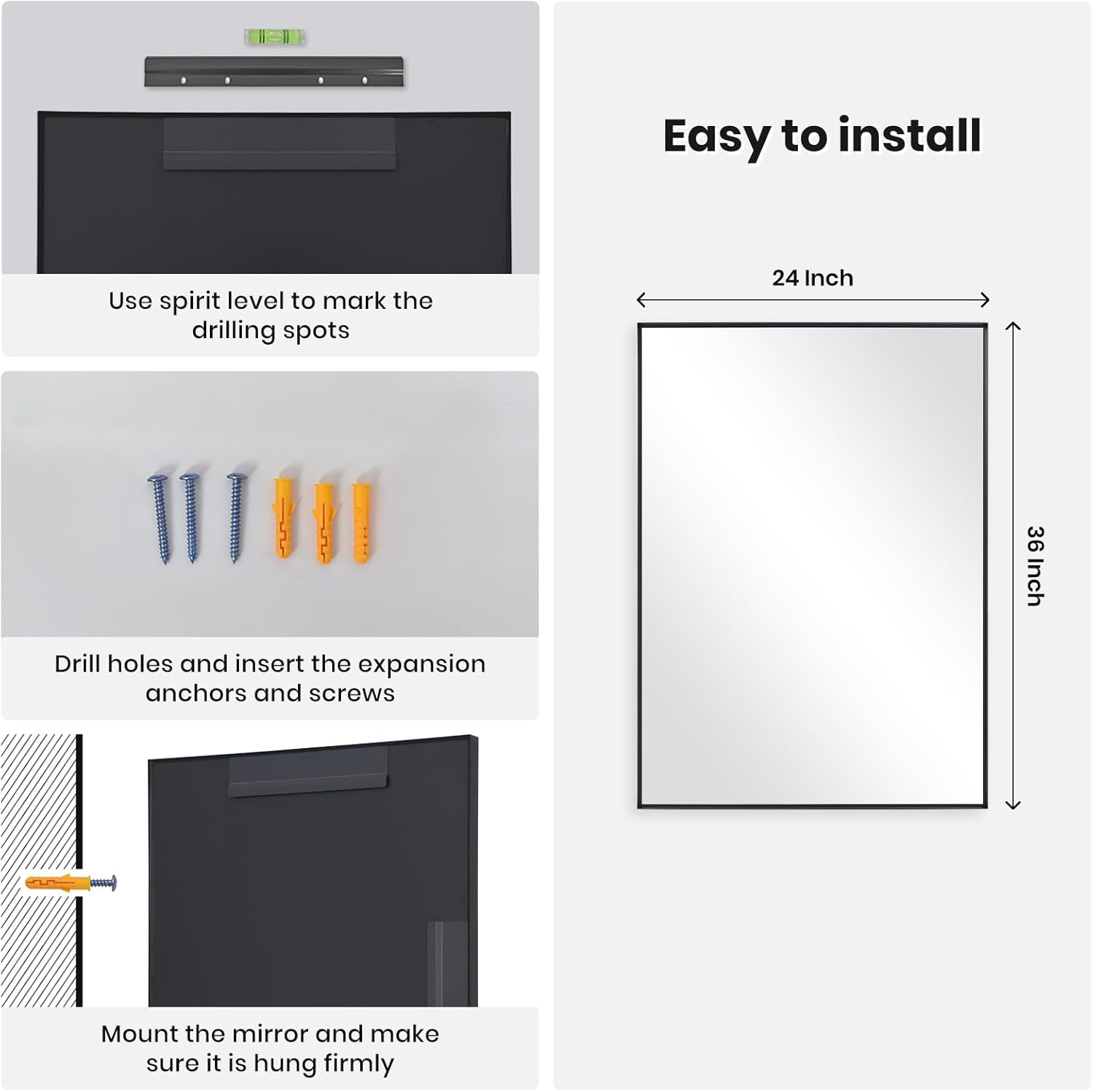 Use spirit level to mark the drilling spots

Drill holes and insert the expansion anchors and screws

Mount the mirror and make sure it is hung firmly

Easy to install

24 Inch

36 Inch