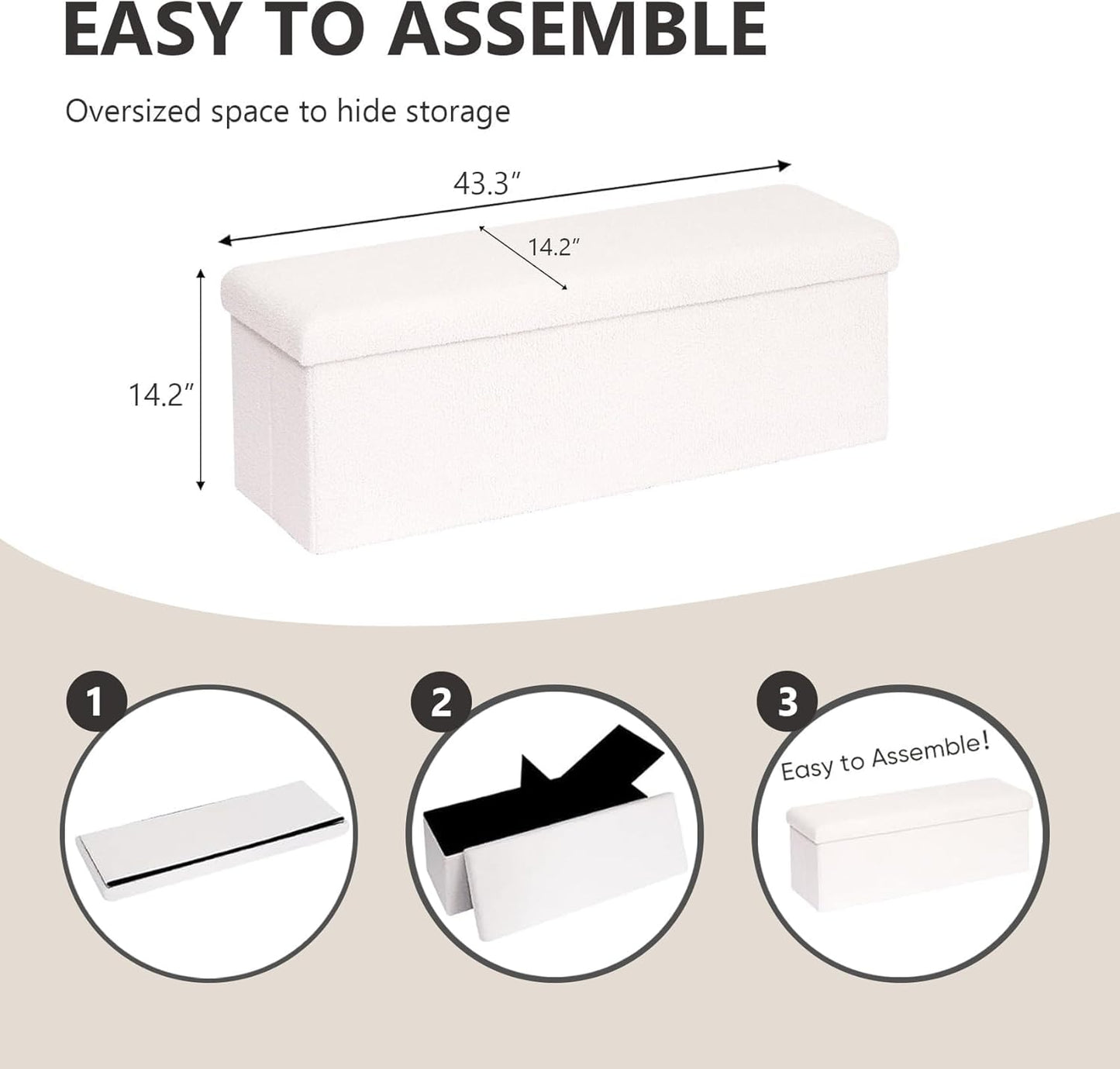 EASY TO ASSEMBLE

Oversized space to hide storage

43.3″

14.2″

14.2″

1

2

3

Easy to Assemble!