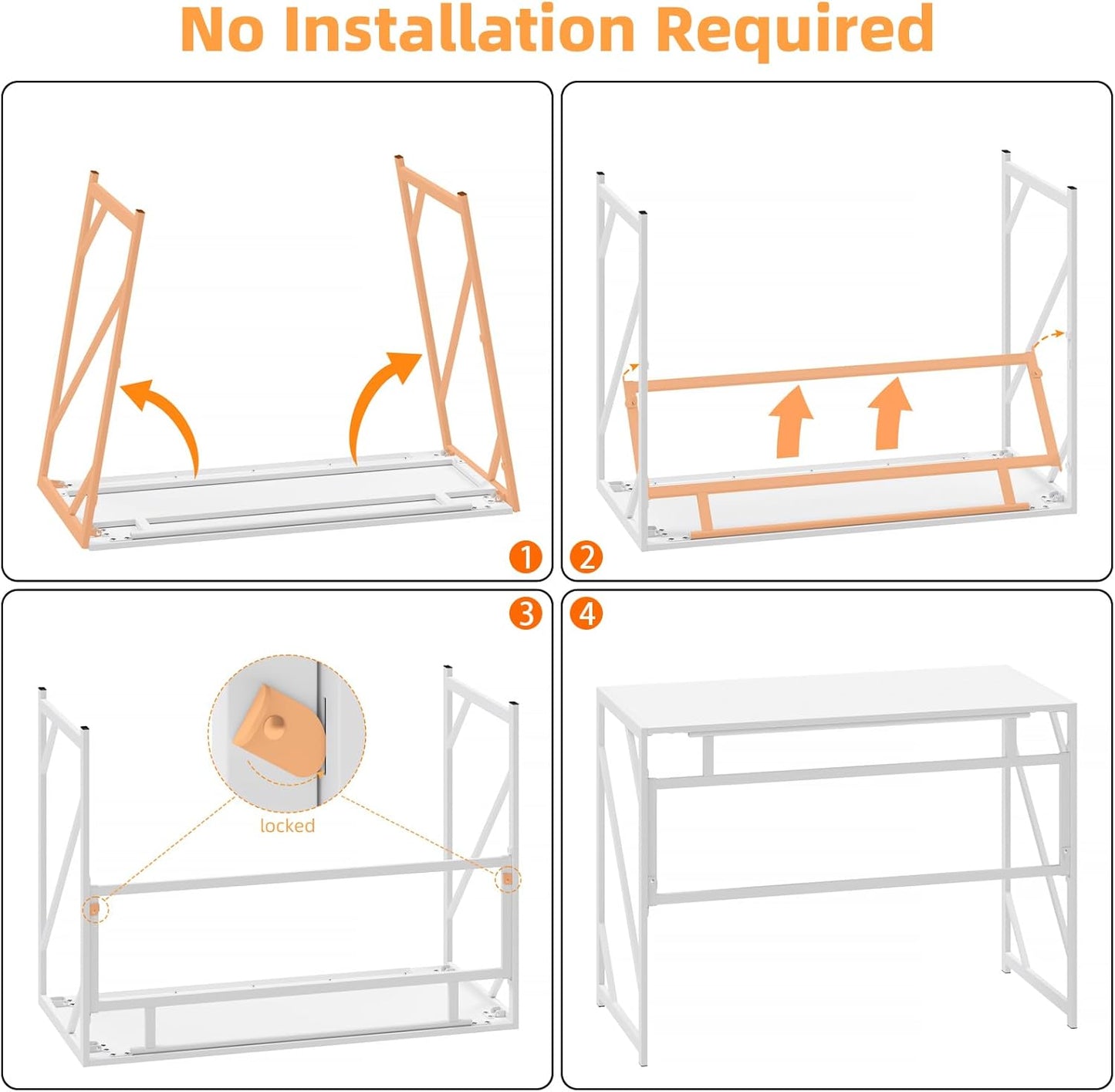 No Installation Required

1

2

3

locked

4