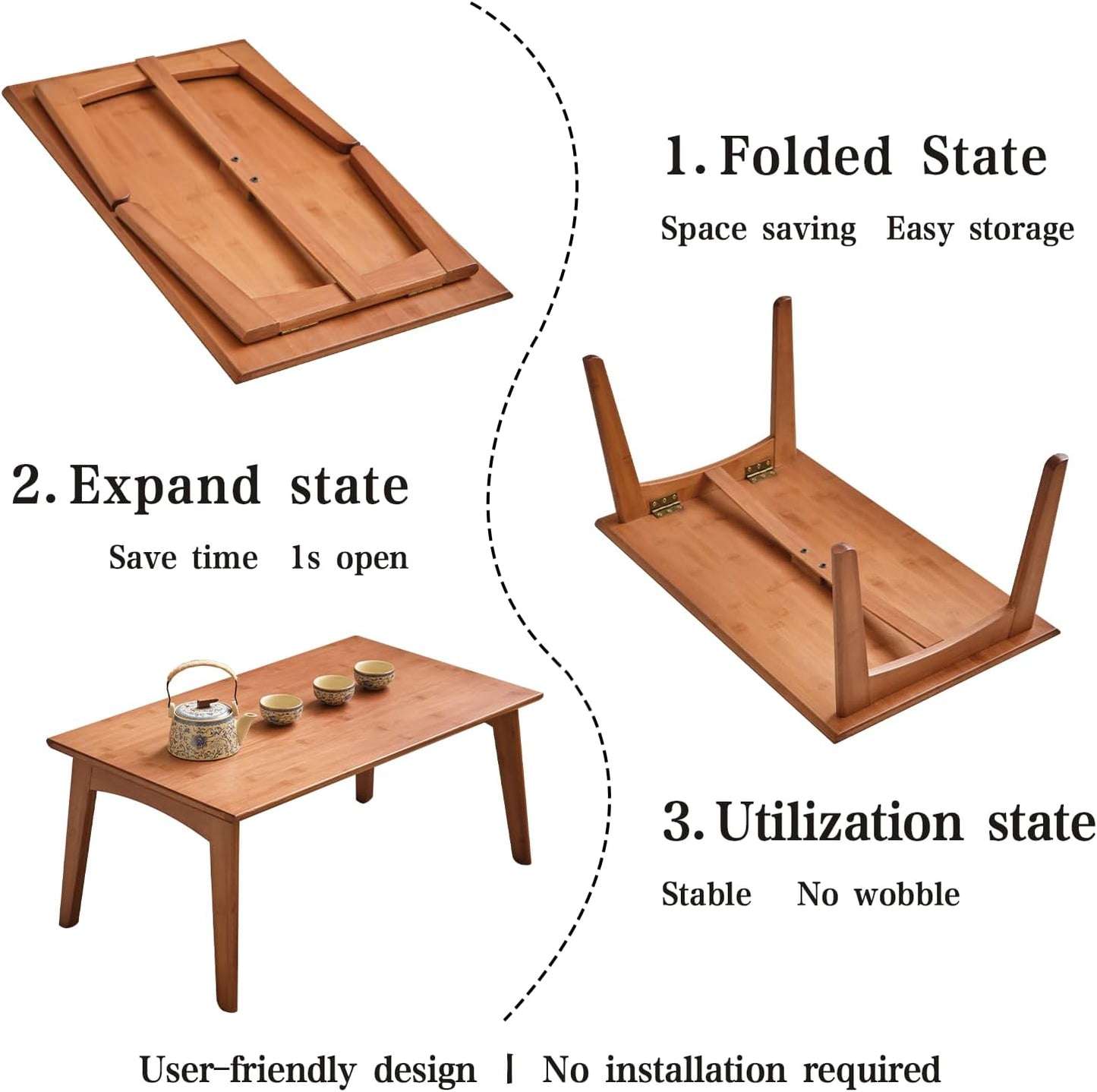 1. Folded State

Space saving  Easy storage

2. Expand state

Save time  1s open

3. Utilization state

Stable  No wobble

User-friendly design | No installation required