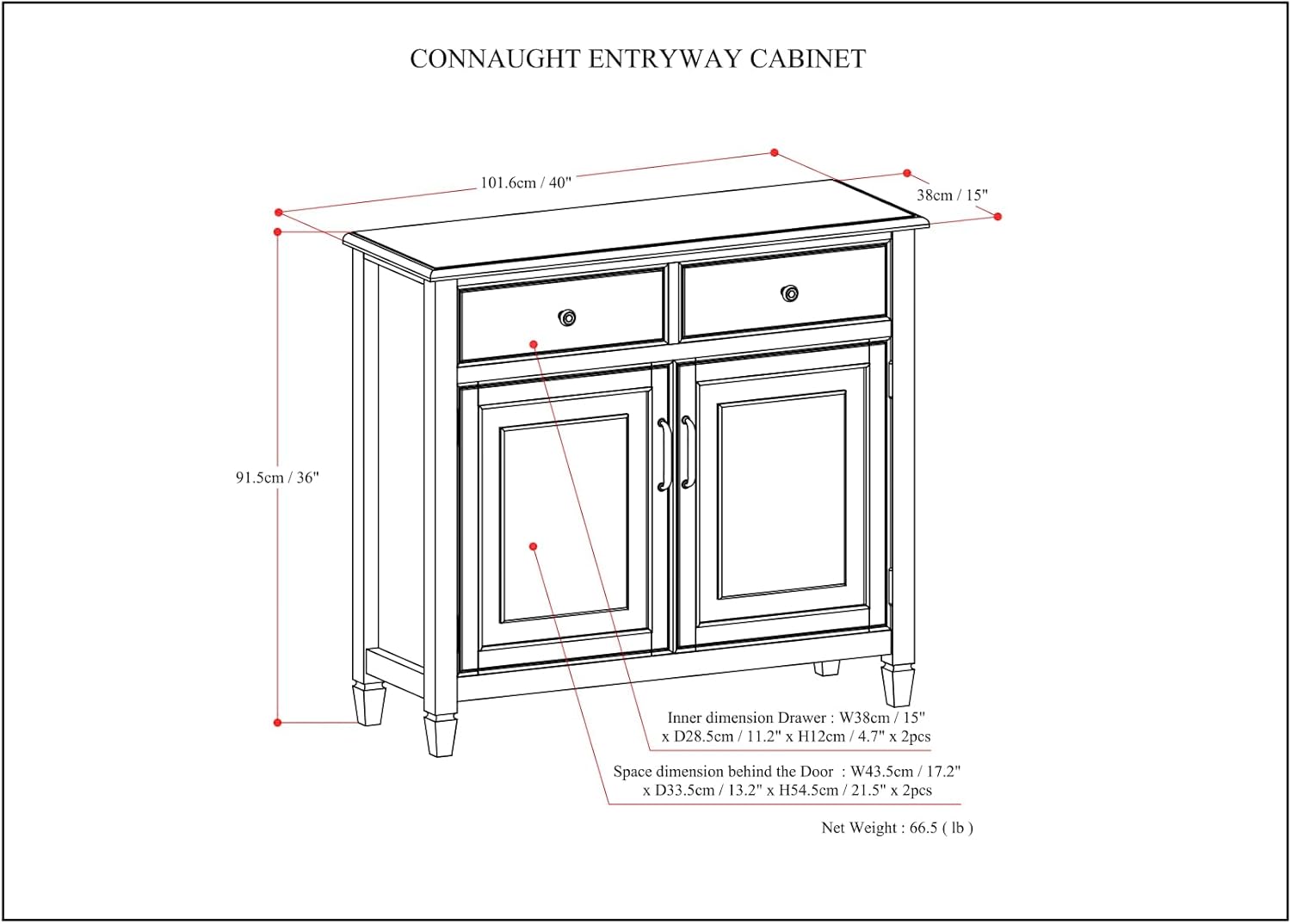 CONNAUGHT ENTRYWAY CABINET

101.6cm / 40"

38cm / 15"

91.5cm / 36"

Inner dimension Drawer : W38cm / 15" x D28.5cm / 11.2" x H12cm / 4.7" x 2pcs

Space dimension behind the Door : W43.5cm / 17.2" x D33.5cm / 13.2" x H54.5cm / 21.5" x 2pcs

Net Weight : 66.5 ( lb )