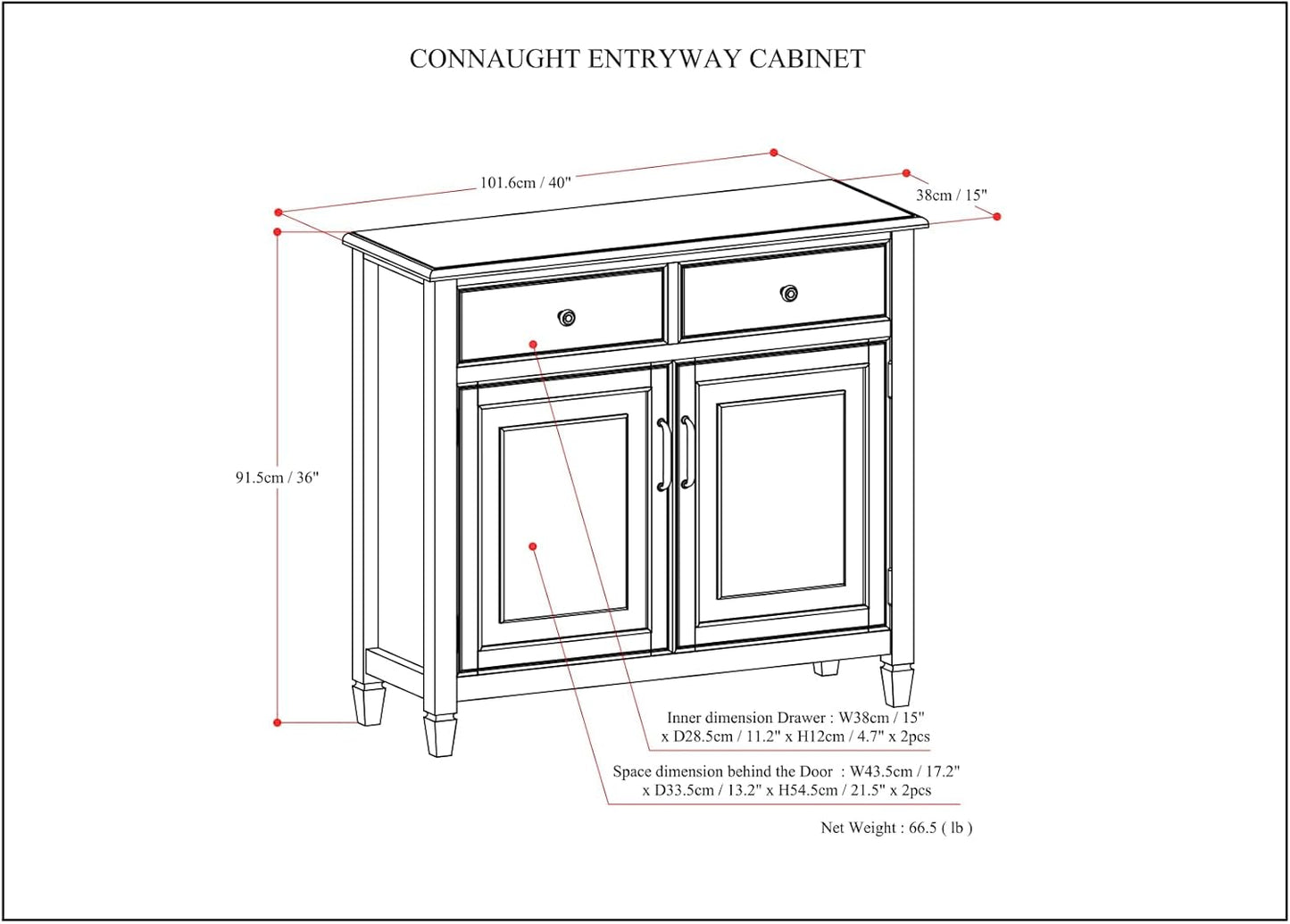 CONNAUGHT ENTRYWAY CABINET

101.6cm / 40"

38cm / 15"

91.5cm / 36"

Inner dimension Drawer : W38cm / 15" x D28.5cm / 11.2" x H12cm / 4.7" x 2pcs

Space dimension behind the Door : W43.5cm / 17.2" x D33.5cm / 13.2" x H54.5cm / 21.5" x 2pcs

Net Weight : 66.5 ( lb )