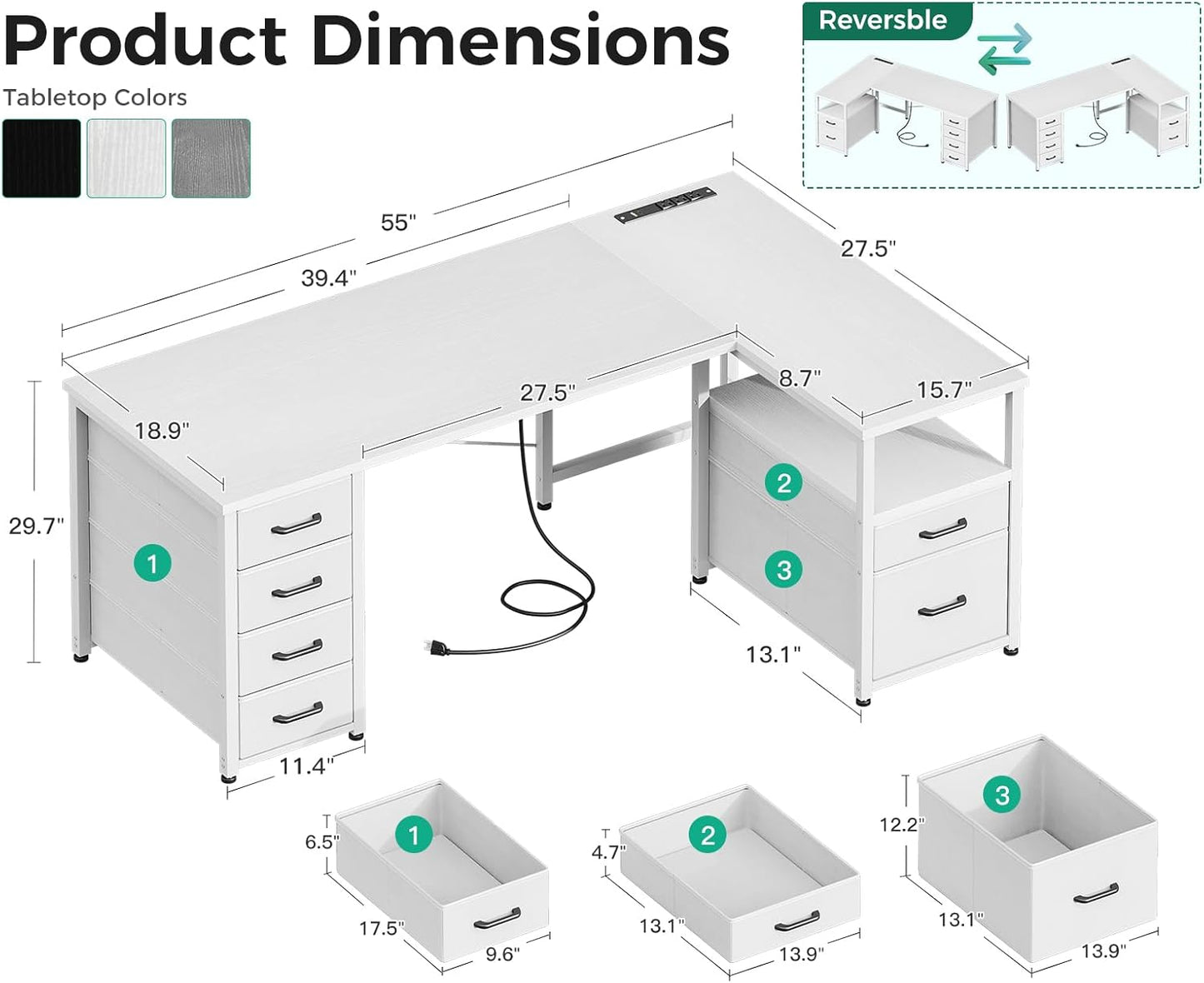 Product Dimensions

Tabletop Colors

Reversble

55"

39.4"

27.5"

27.5"

8.7"

15.7"

18.9"

29.7"

1

2

3

13.1"

11.4"

1

6.5"

17.5"

9.6"

2

4.7"

13.1"

13.9"

3

12.2"

13.1"

13.9"