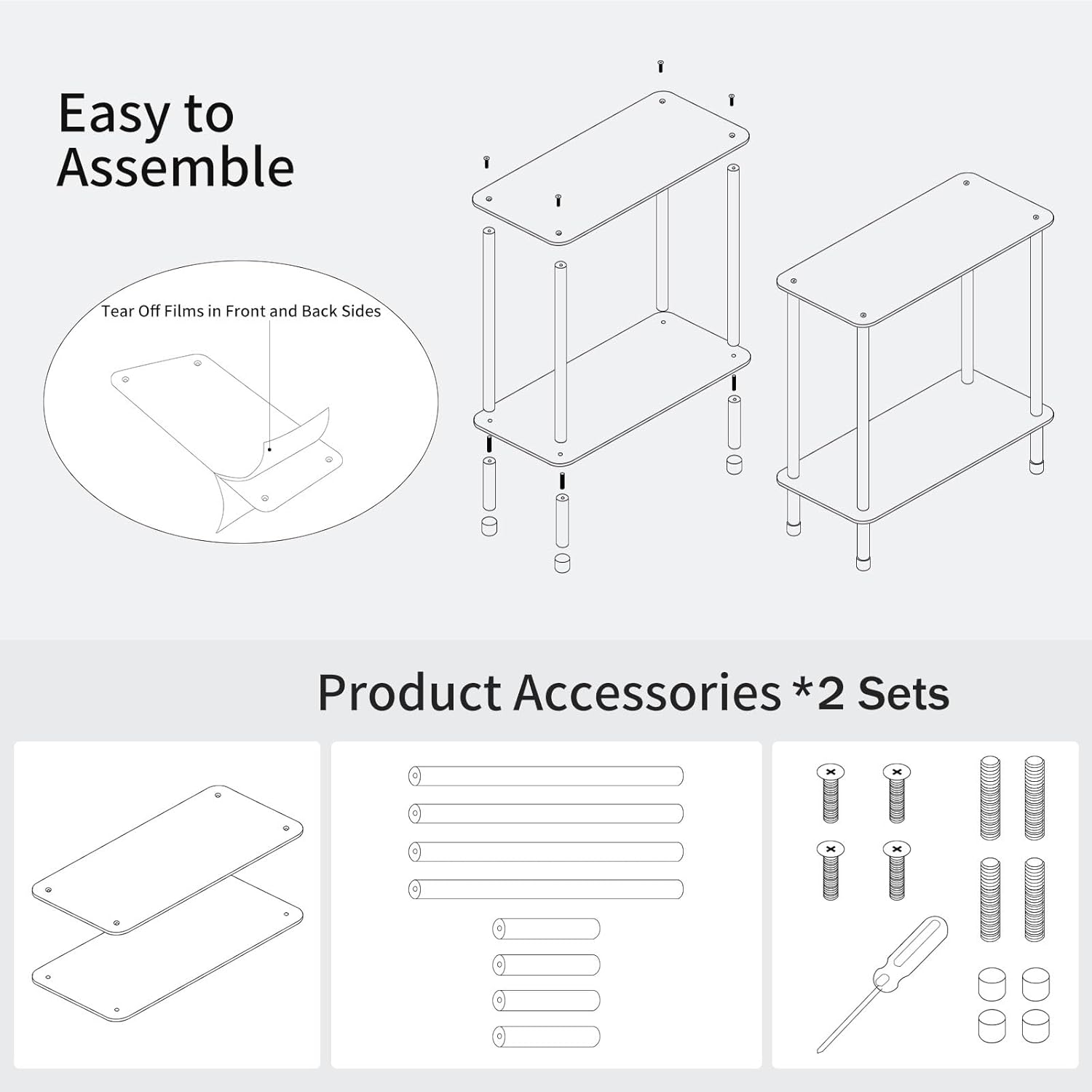 Easy to Assemble

Tear Off Films in Front and Back Sides

Product Accessories *2 Sets