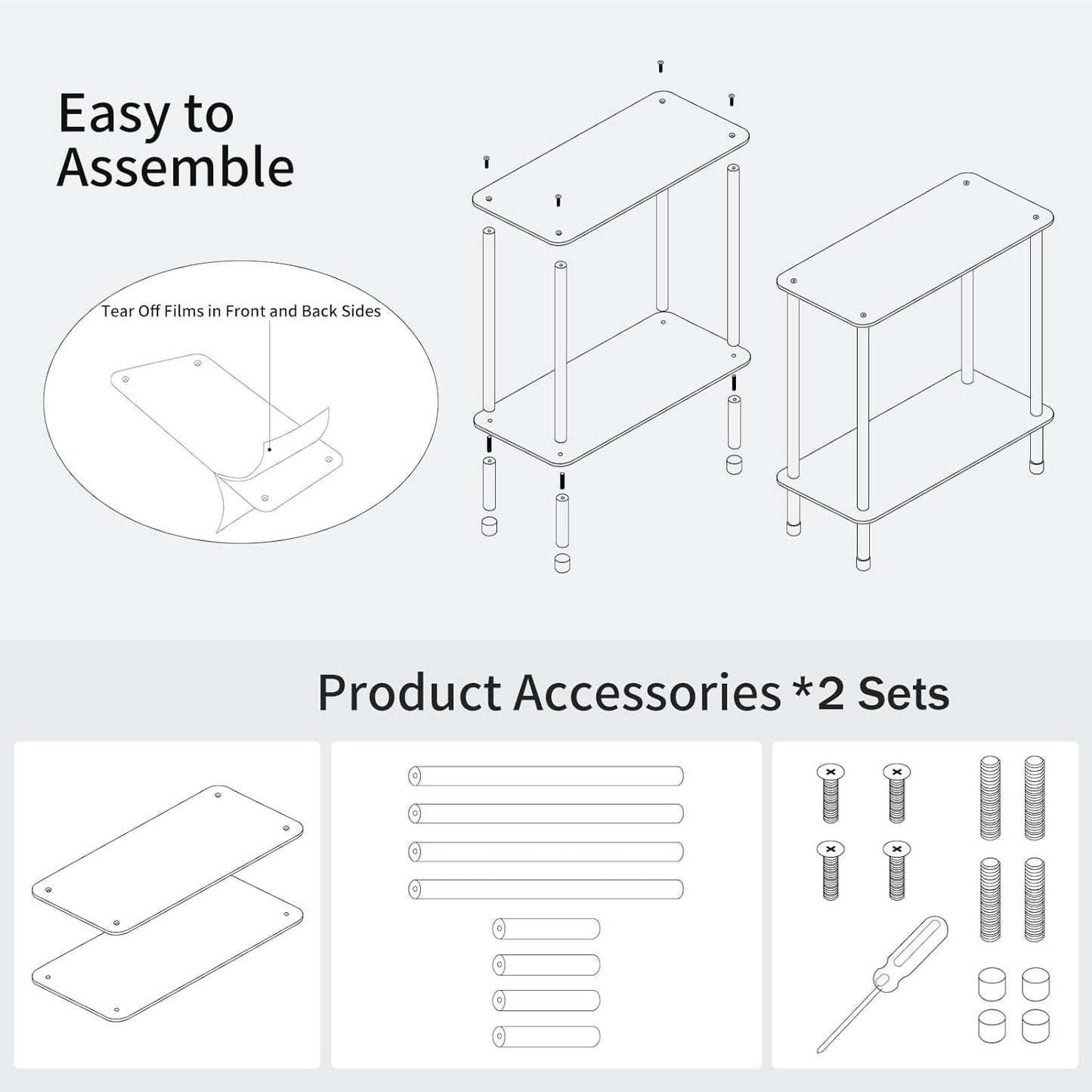 Easy to Assemble

Tear Off Films in Front and Back Sides

Product Accessories *2 Sets