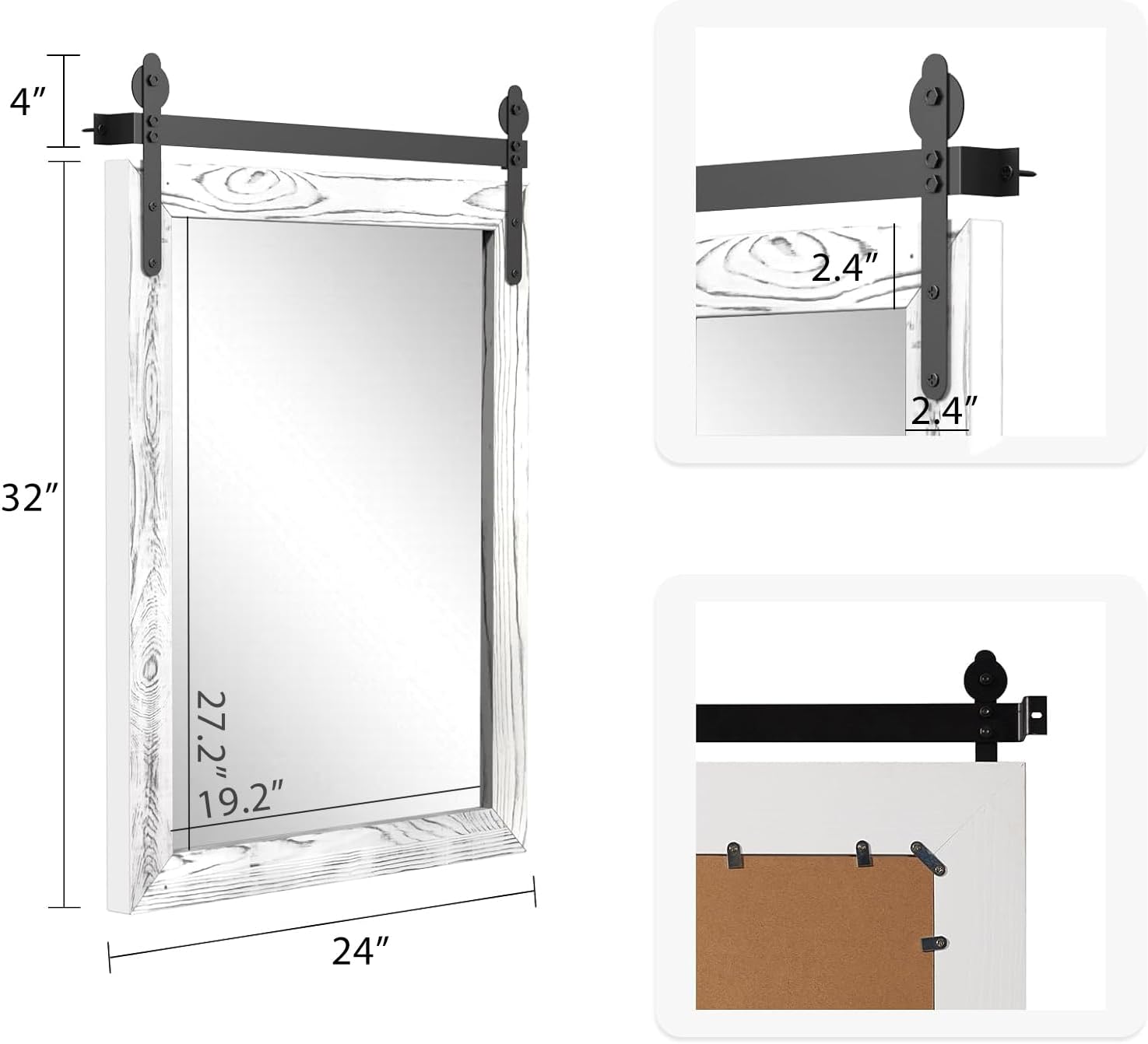 4″

32″

27.2″

19.2″

24″

2.4″

2.4″