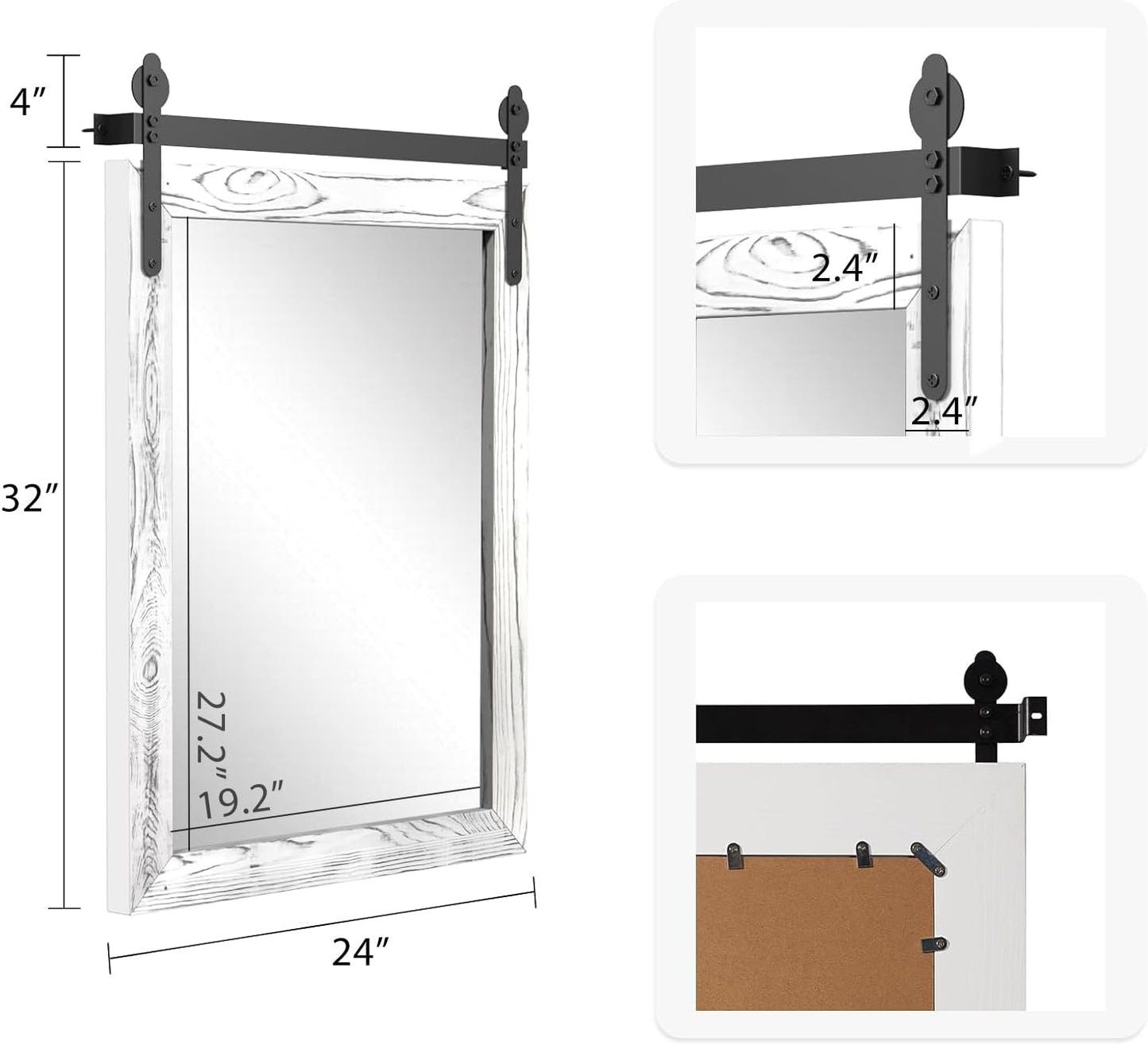 4″

32″

27.2″
19.2″

24″

2.4″

2.4″