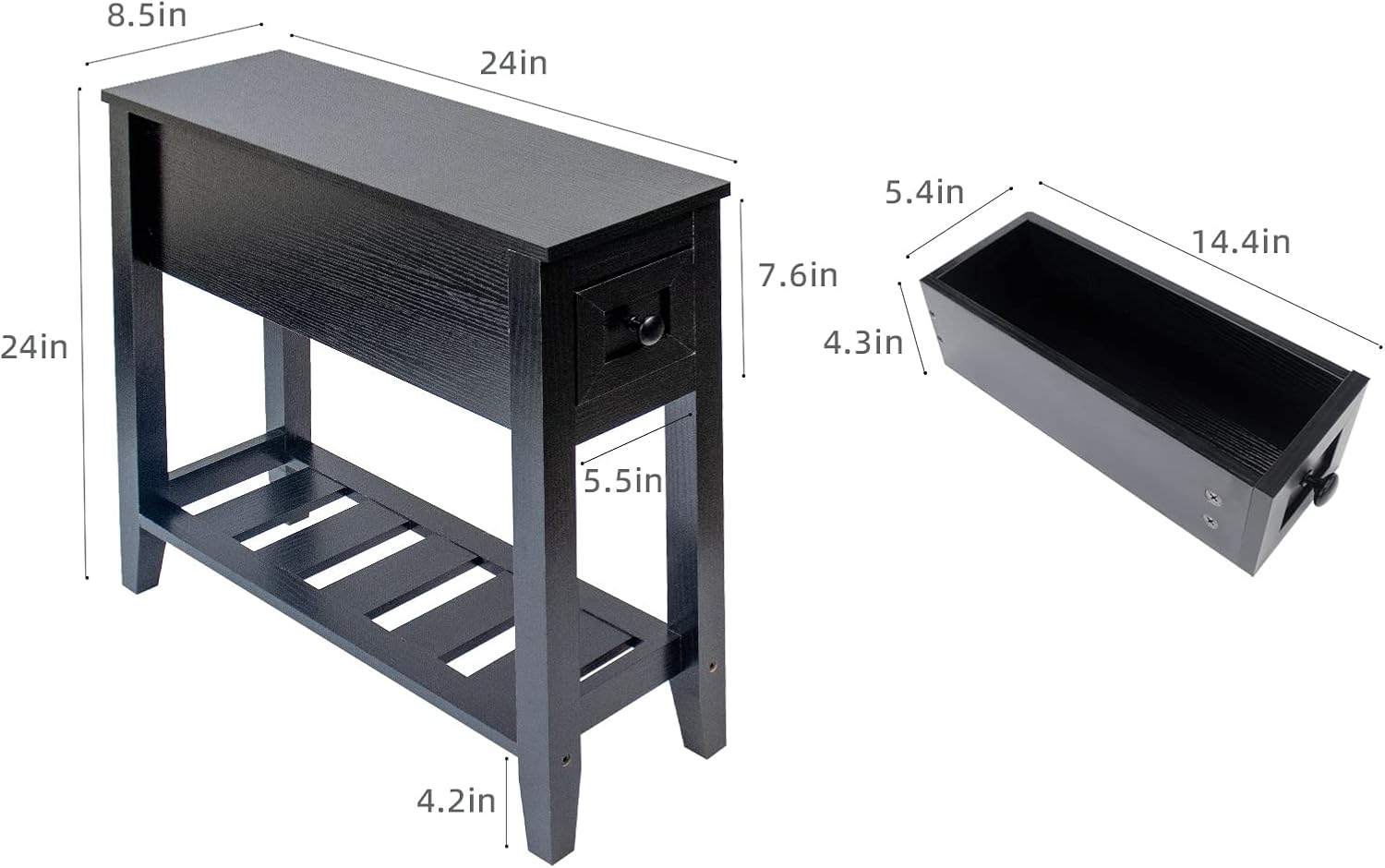 8.5in

24in

24in

7.6in

5.5in

4.2in

5.4in

14.4in

4.3in