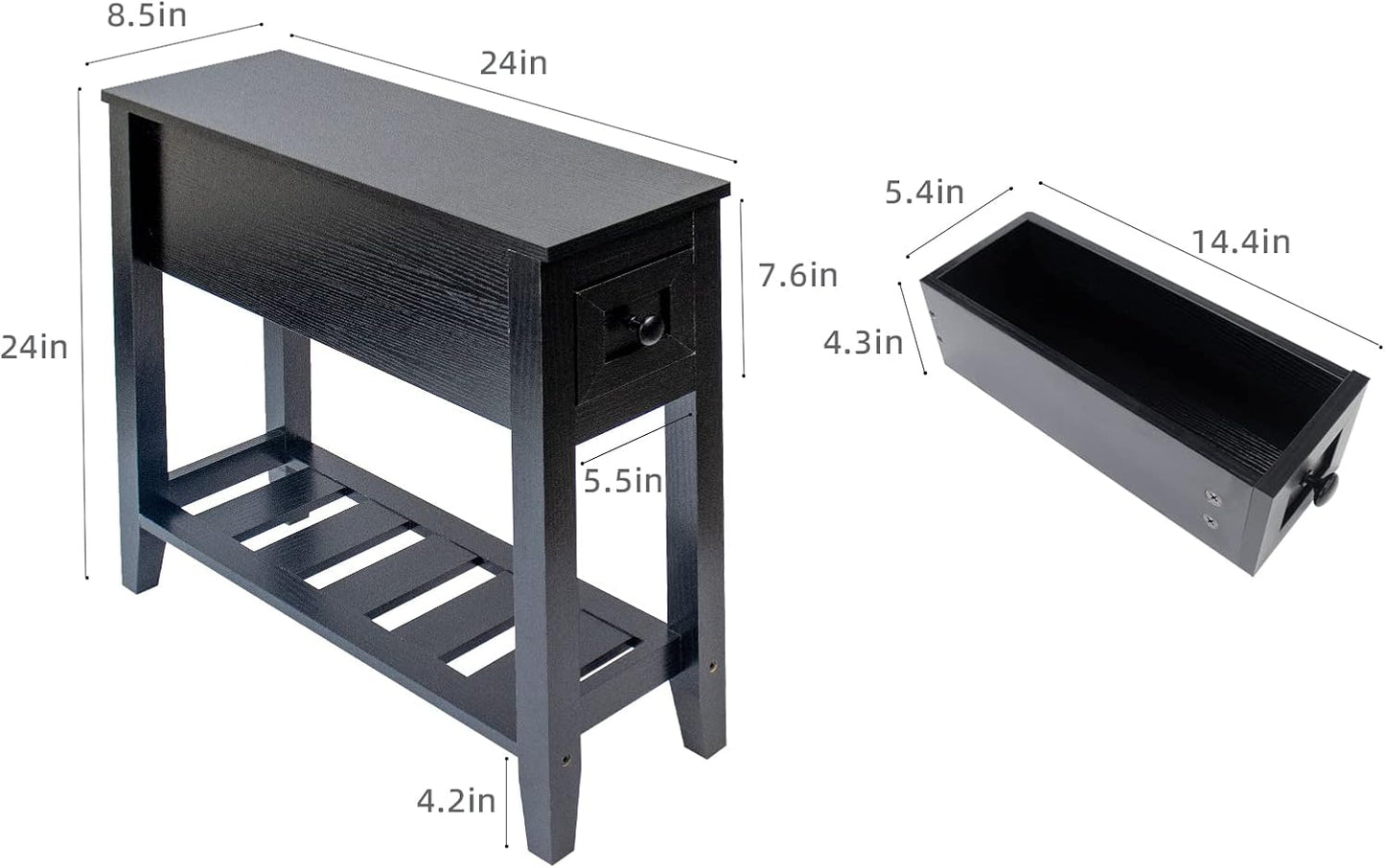 8.5in

24in

24in

7.6in

5.5in

4.2in

5.4in

14.4in

4.3in