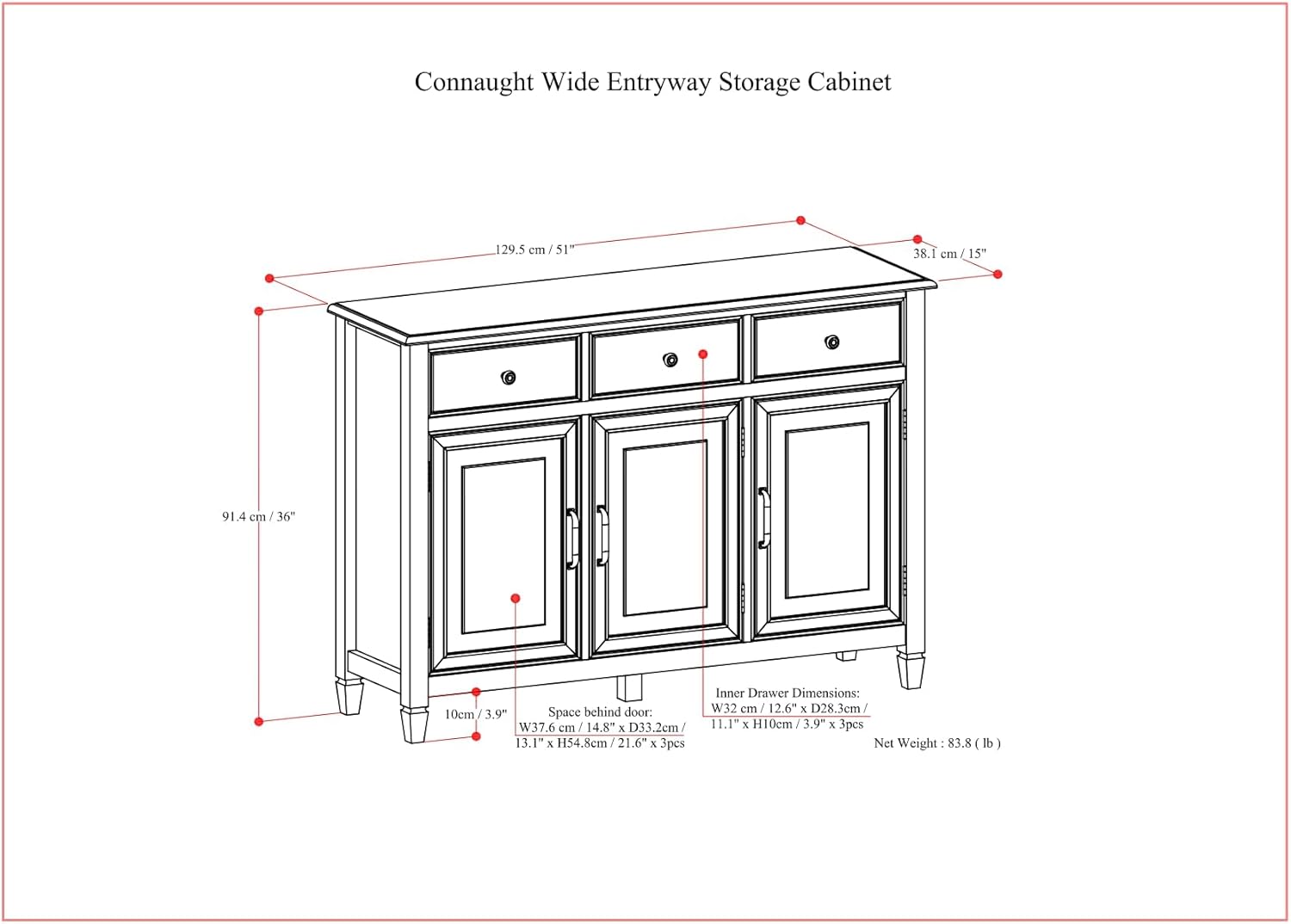 Connaught Wide Entryway Storage Cabinet

129.5 cm / 51"

38.1 cm / 15"

91.4 cm / 36"

10cm / 3.9"

Space behind door:
W37.6 cm / 14.8" x D33.2cm / 13.1" x H54.8cm / 21.6" x 3pcs

Inner Drawer Dimensions:
W32 cm / 12.6" x D28.3cm / 11.1" x H10cm / 3.9" x 3pcs

Net Weight : 83.8 ( lb )