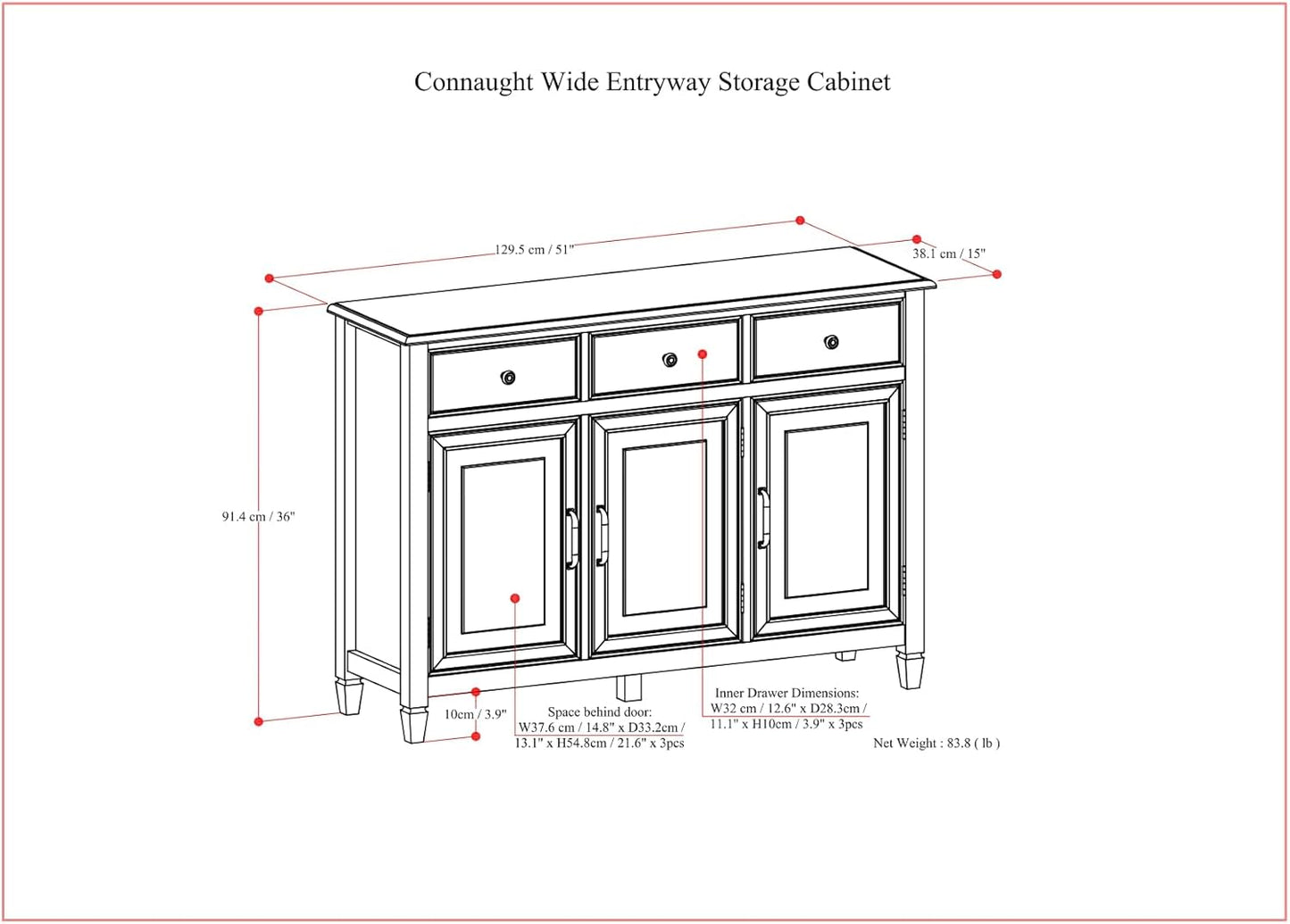 Connaught Wide Entryway Storage Cabinet

129.5 cm / 51"

38.1 cm / 15"

91.4 cm / 36"

10cm / 3.9"

Space behind door:
W37.6 cm / 14.8" x D33.2cm /
13.1" x H54.8cm / 21.6" x 3pcs

Inner Drawer Dimensions:
W32 cm / 12.6" x D28.3cm /
11.1" x H10cm / 3.9" x 3pcs

Net Weight : 83.8 ( lb )