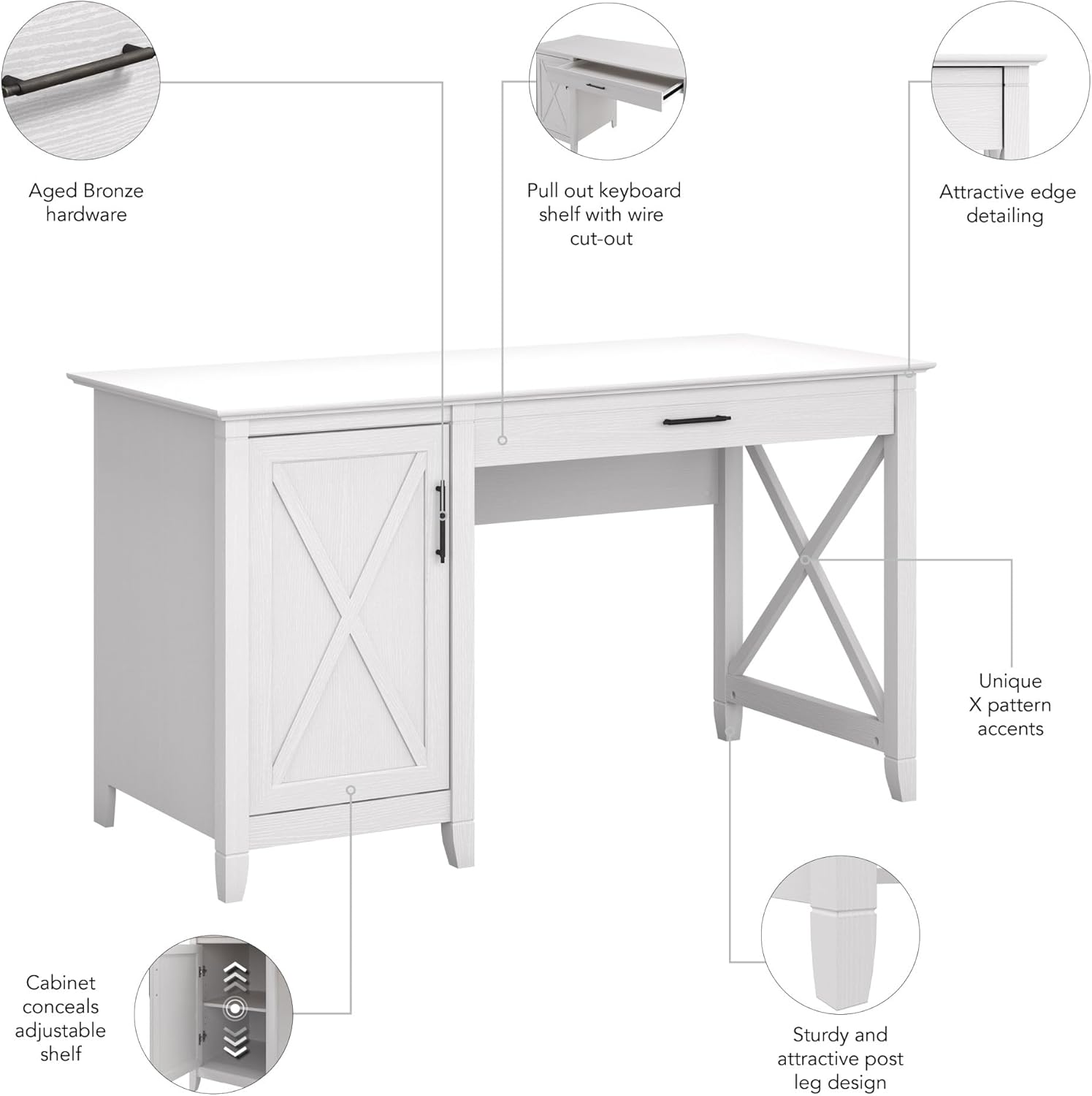 Aged Bronze hardware

Pull out keyboard shelf with wire cut-out

Attractive edge detailing

Unique X pattern accents

Cabinet conceals adjustable shelf

Sturdy and attractive post leg design