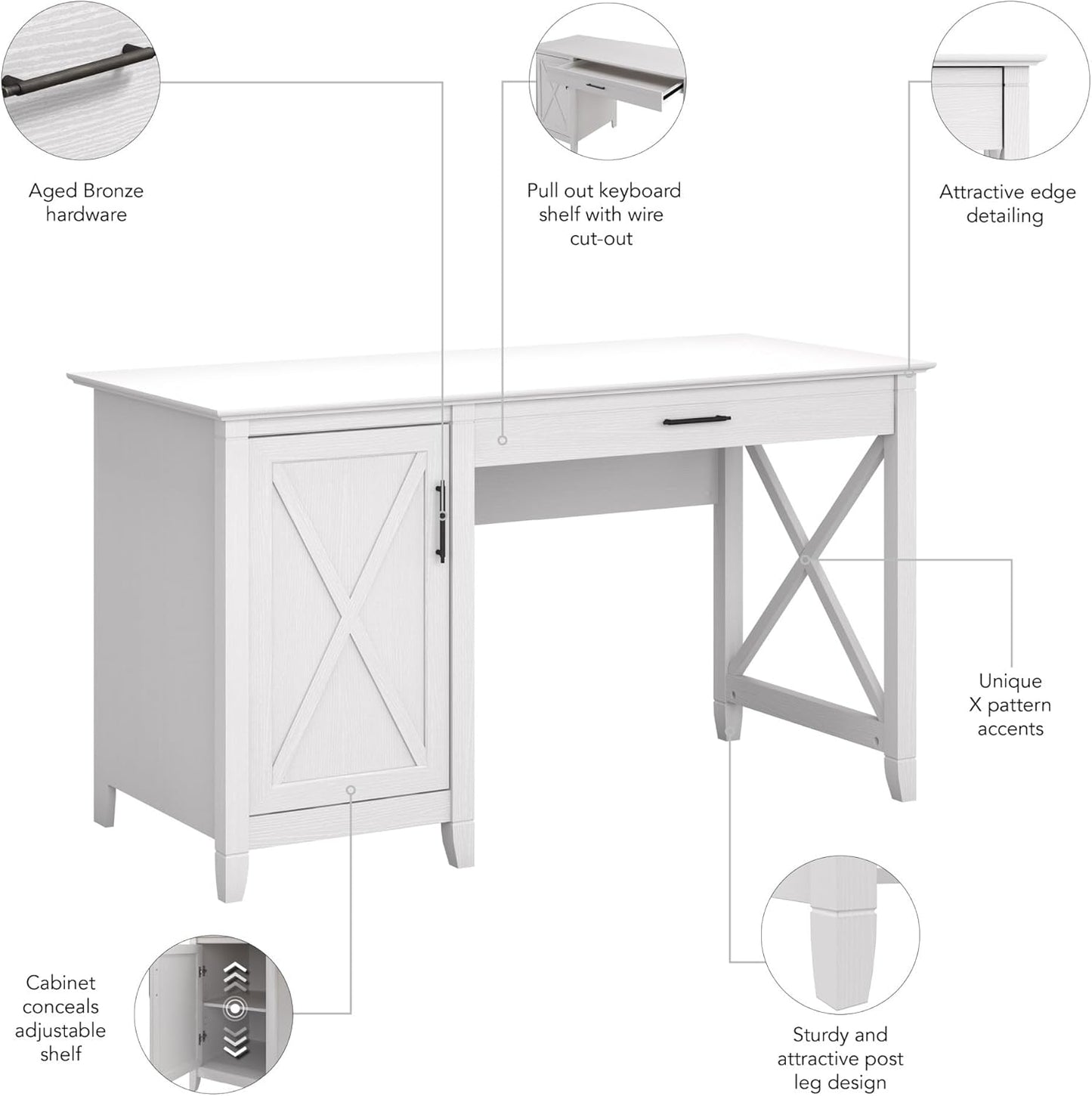 Aged Bronze hardware

Pull out keyboard shelf with wire cut-out

Attractive edge detailing

Unique X pattern accents

Cabinet conceals adjustable shelf

Sturdy and attractive post leg design