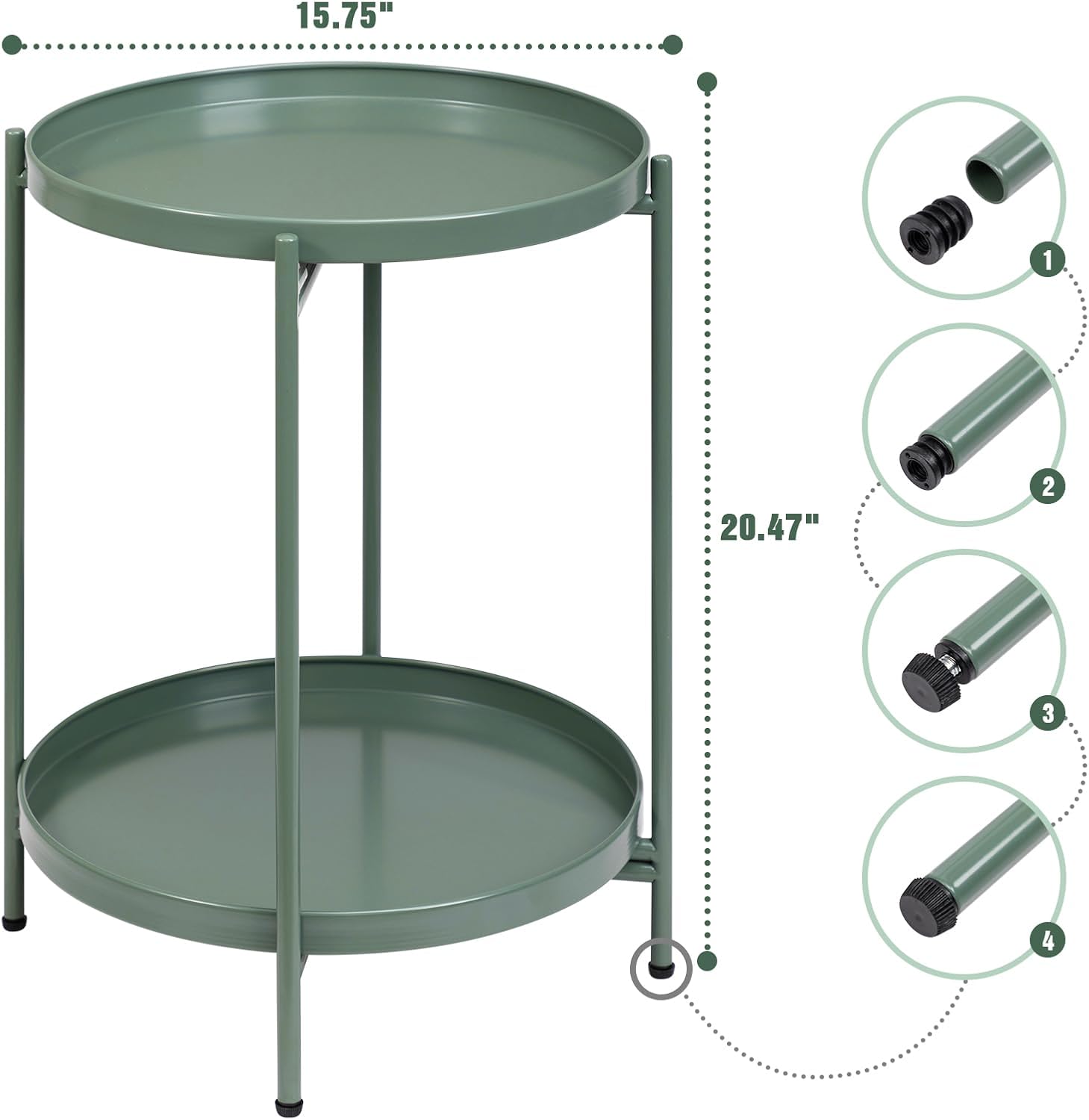 15.75"

20.47"

1

2

3

4