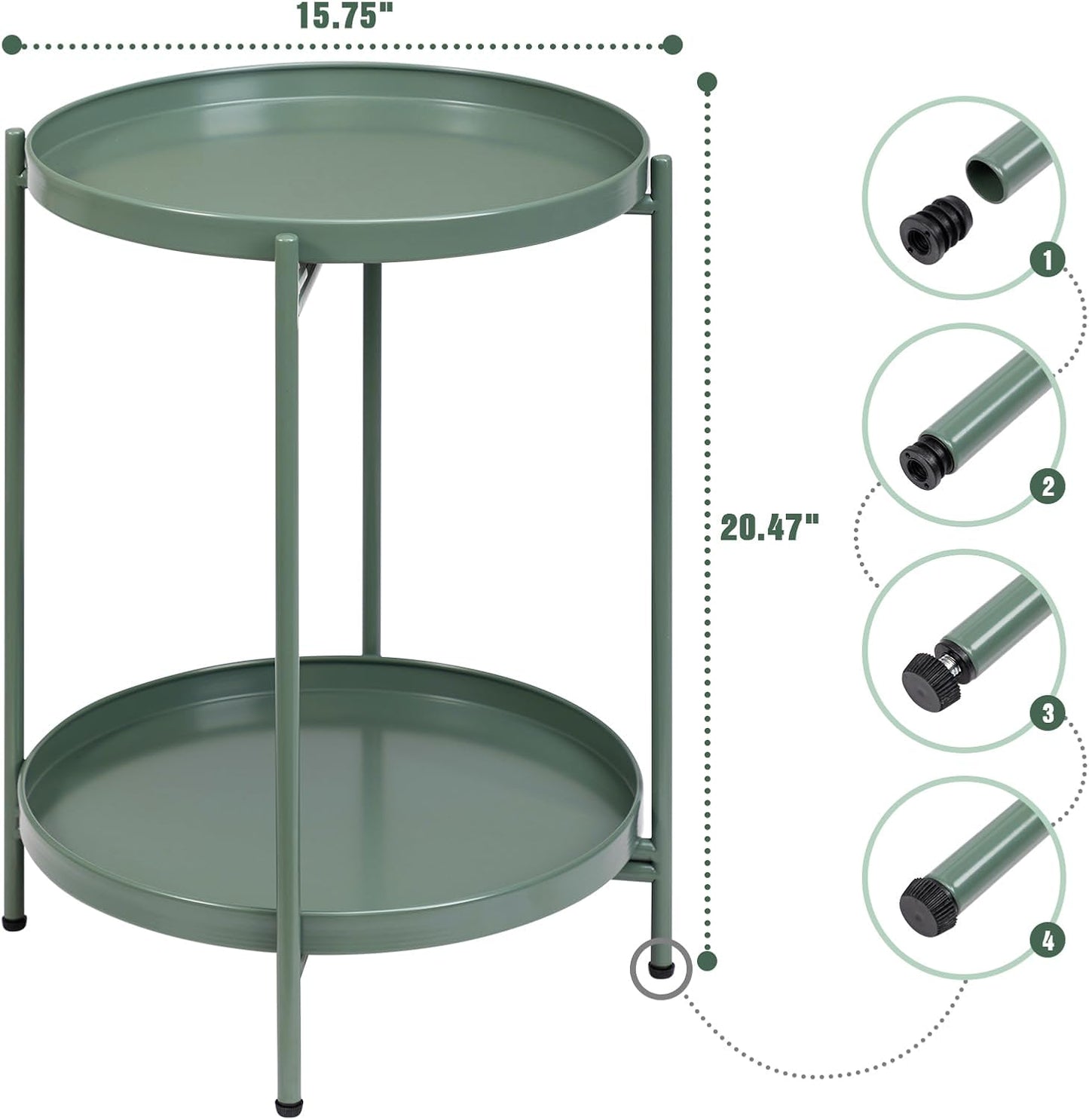 15.75"

20.47"

1

2

3

4