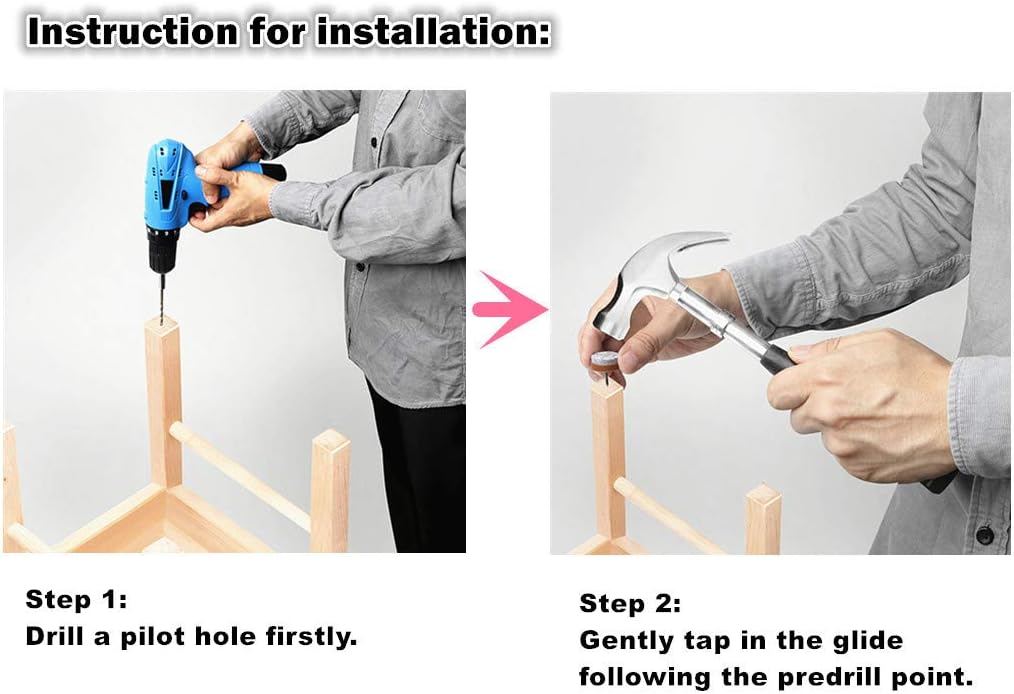 Instruction for installation:

Step 1:
Drill a pilot hole firstly.

Step 2:
Gently tap in the glide following the predrill point.