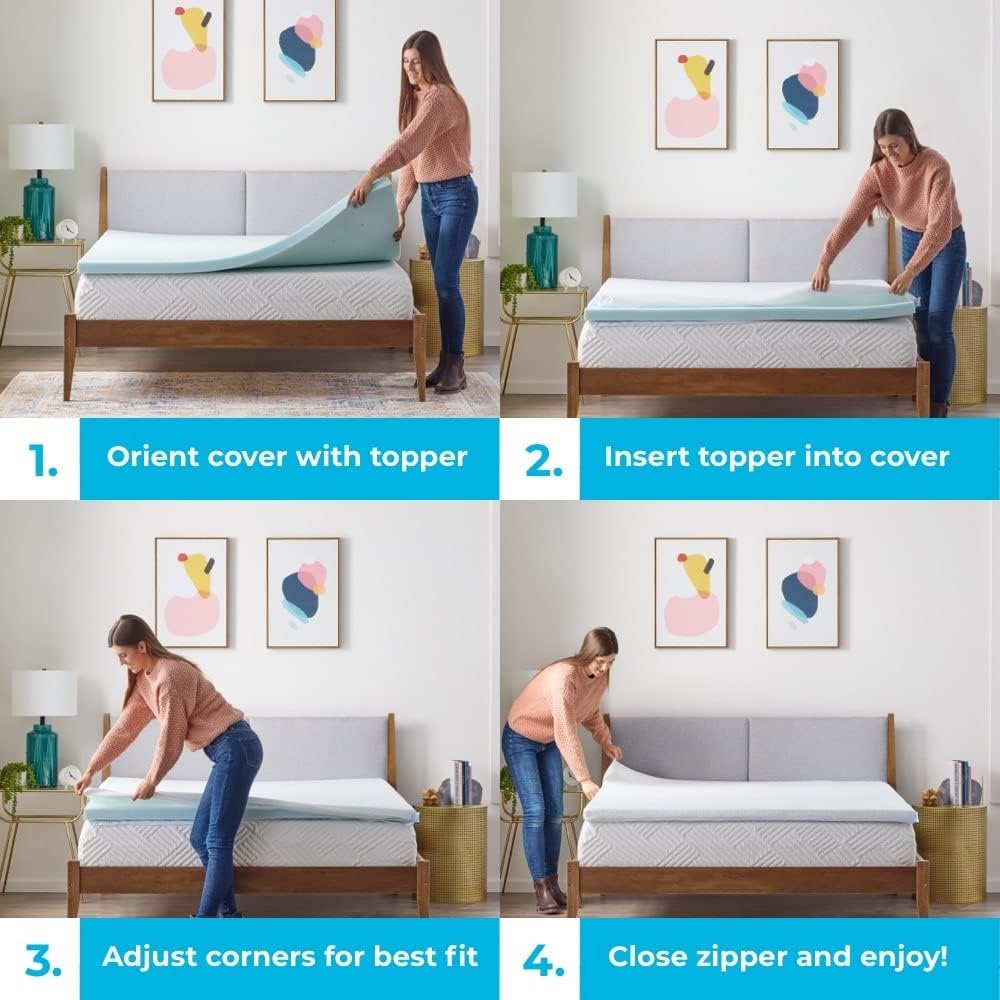 1. Orient cover with topper

2. Insert topper into cover

3. Adjust corners for best fit

4. Close zipper and enjoy!