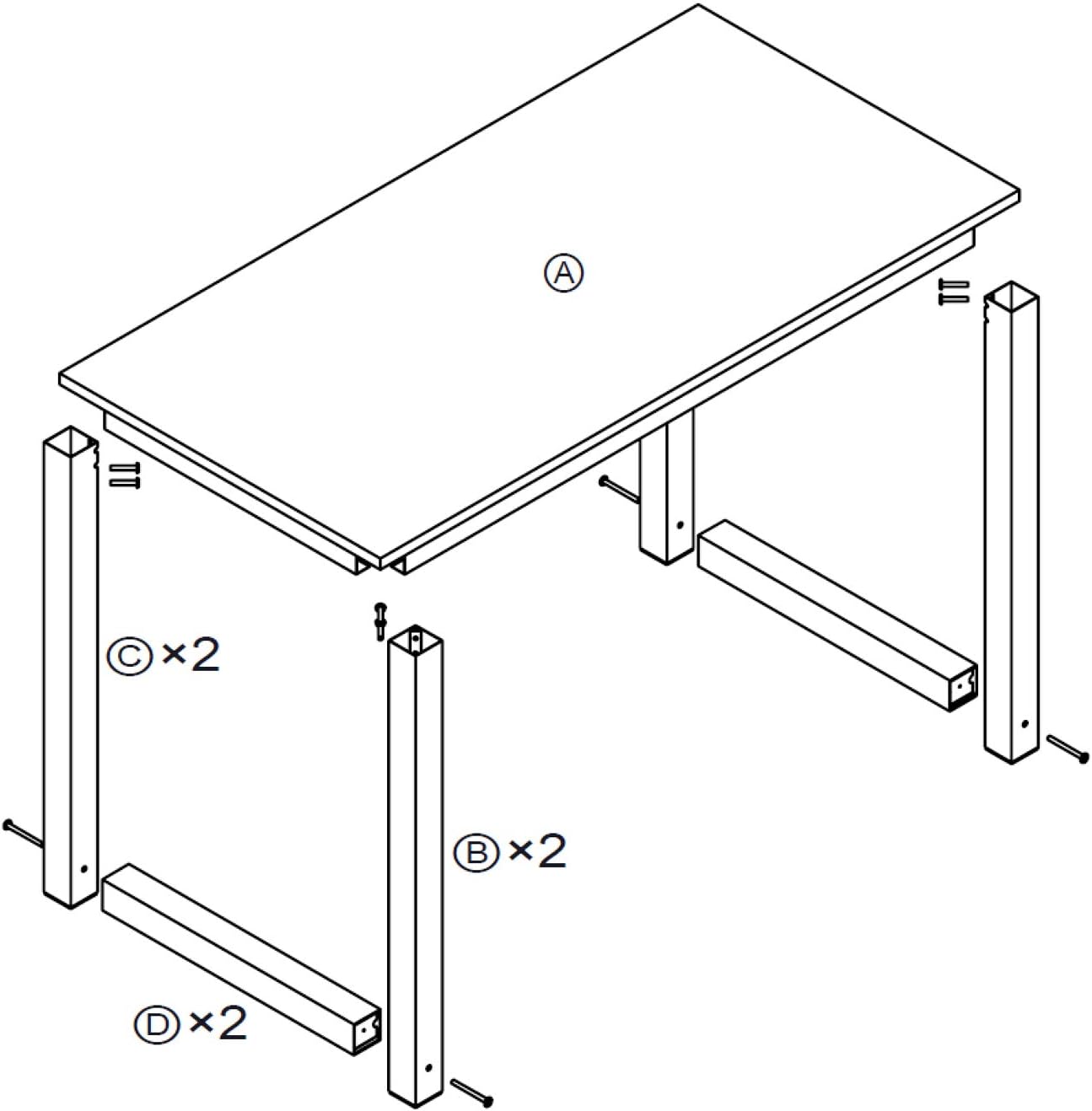 Ⓐ

Ⓒ ×2

Ⓑ ×2

Ⓓ ×2